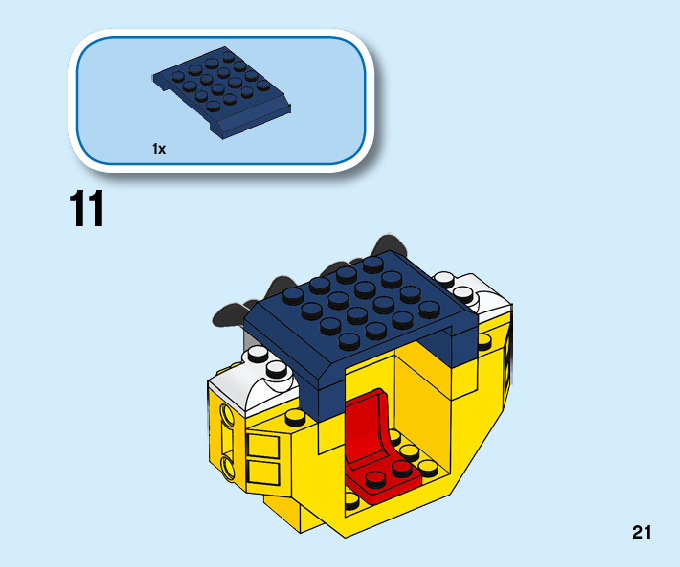 1x

11

21