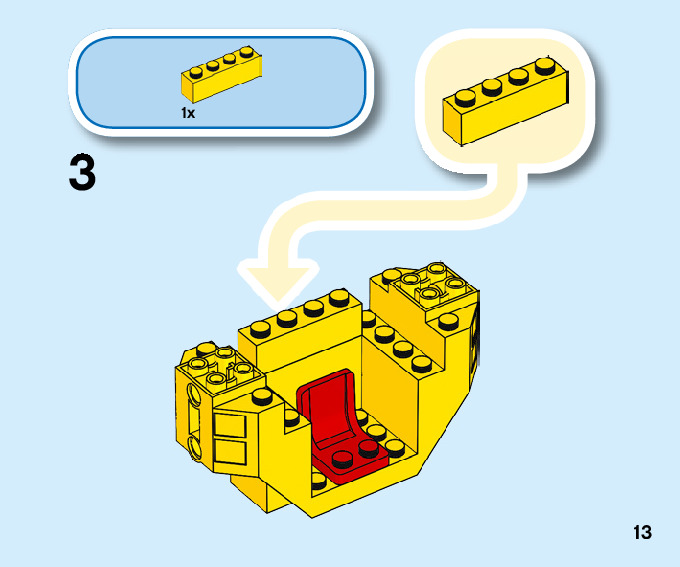 1x

3

13