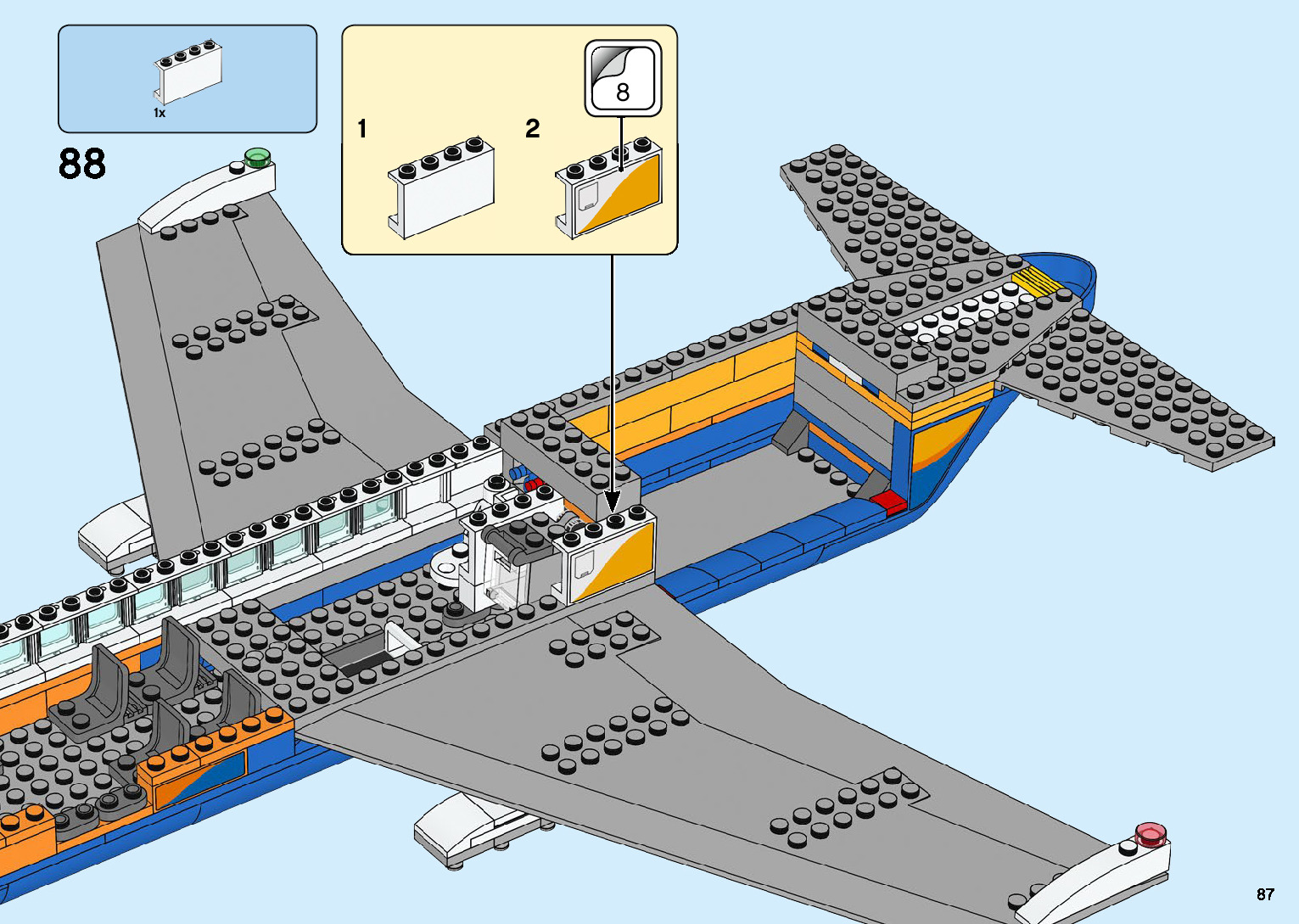 1x

88

1

2

8

87