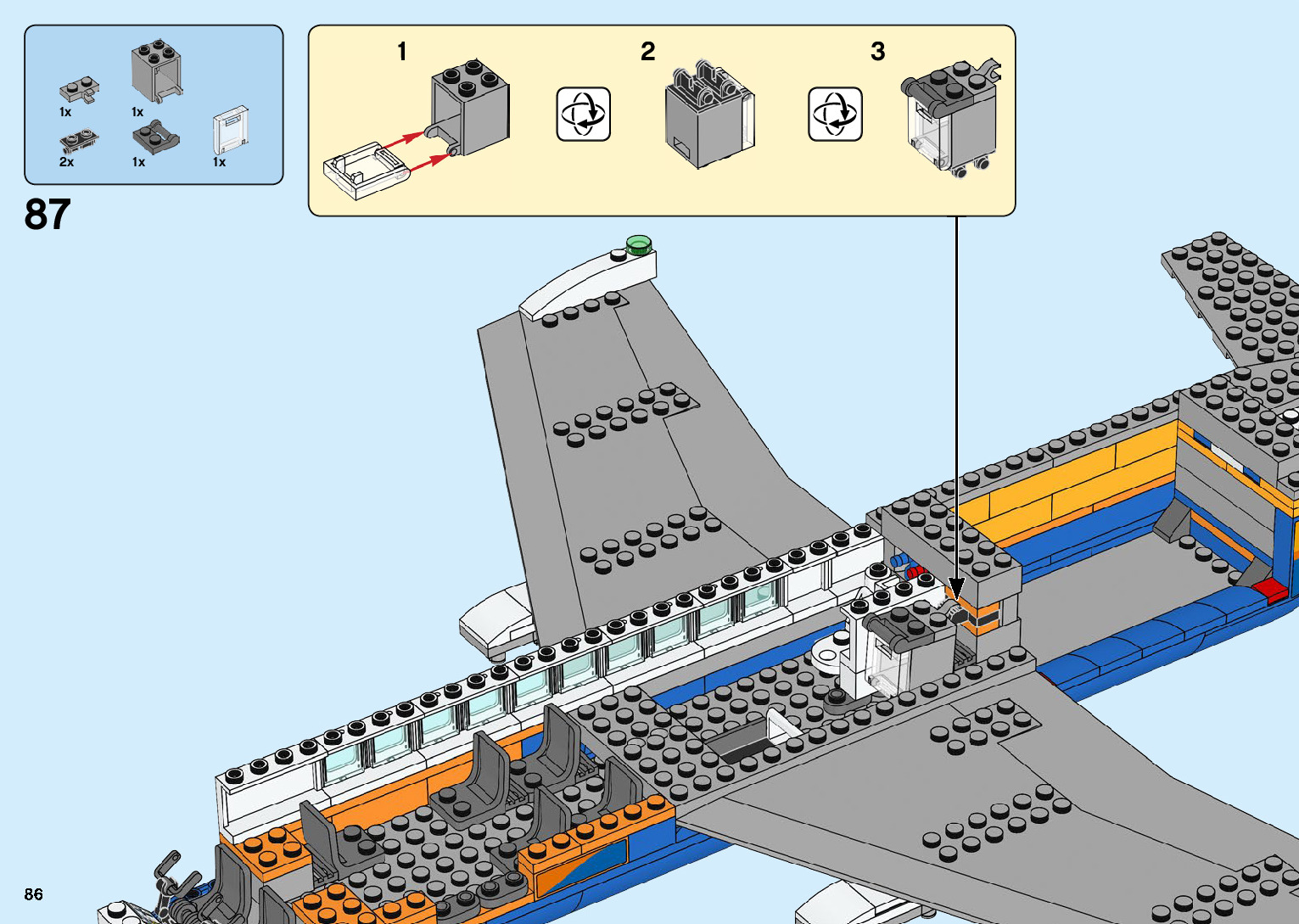 1x
1x
2x
1x
1x

87

1
2
3

86