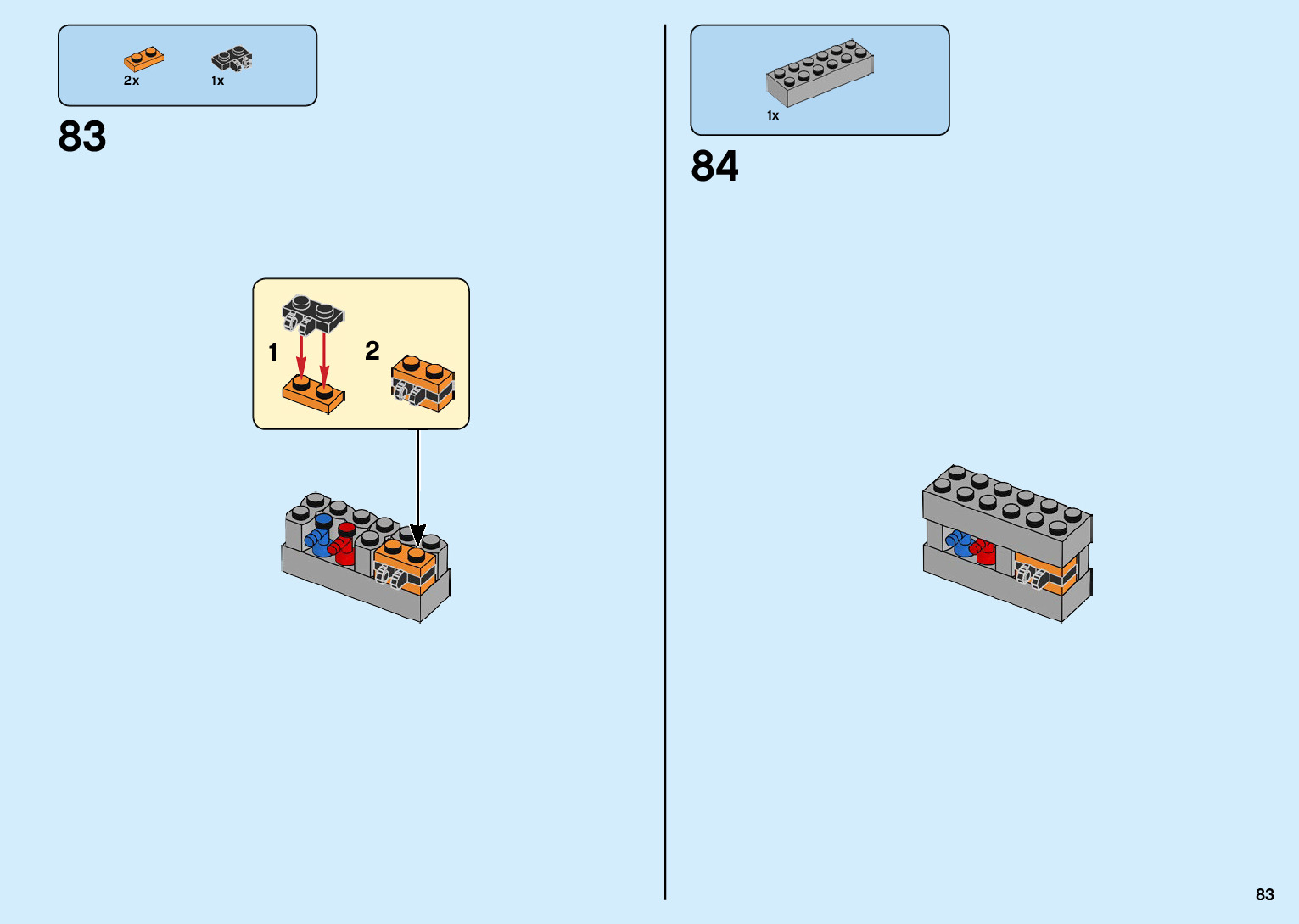 2x
1x

83

1
2

1x

84

83