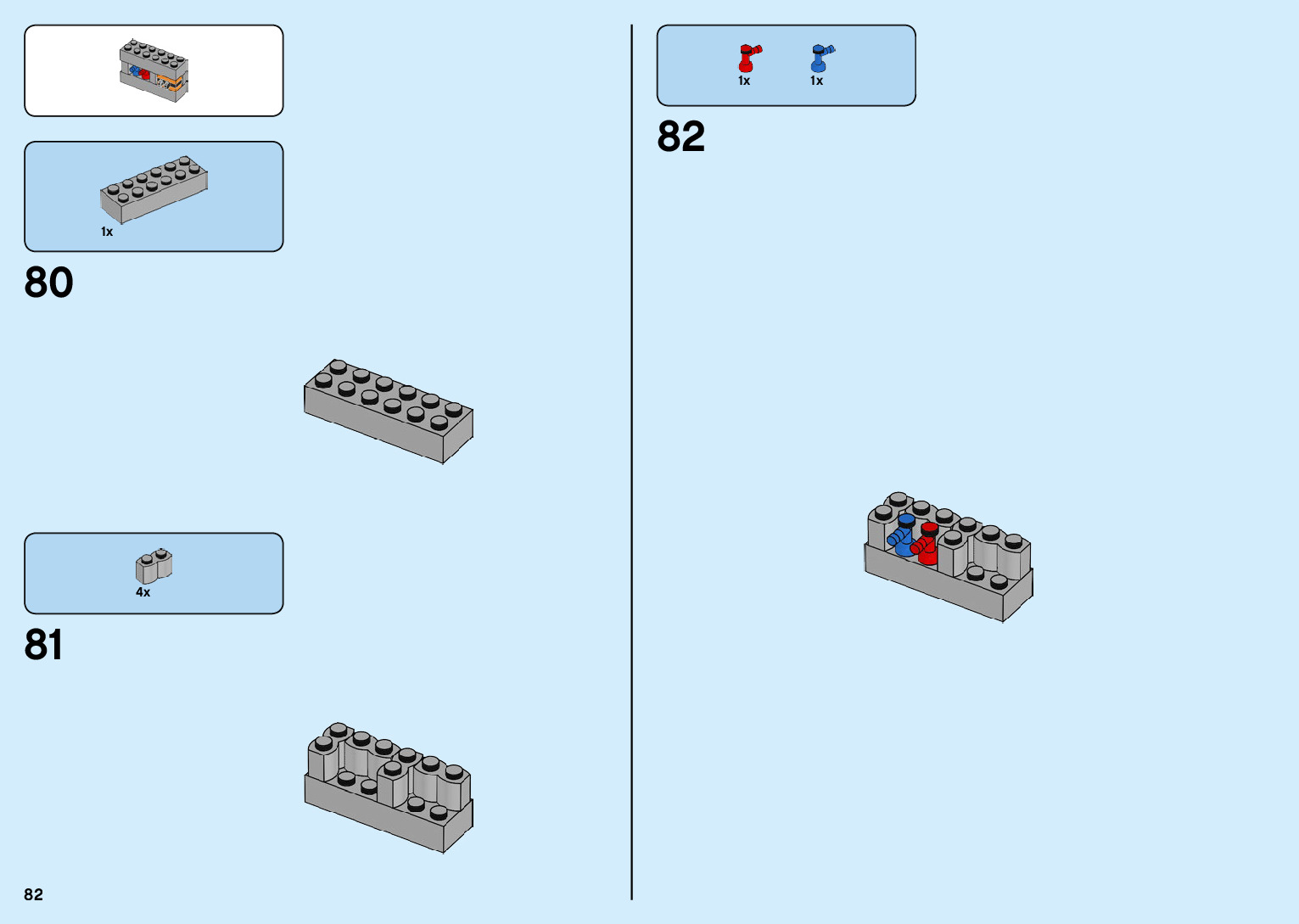 1x

80

4x

81

82

1x 1x

82