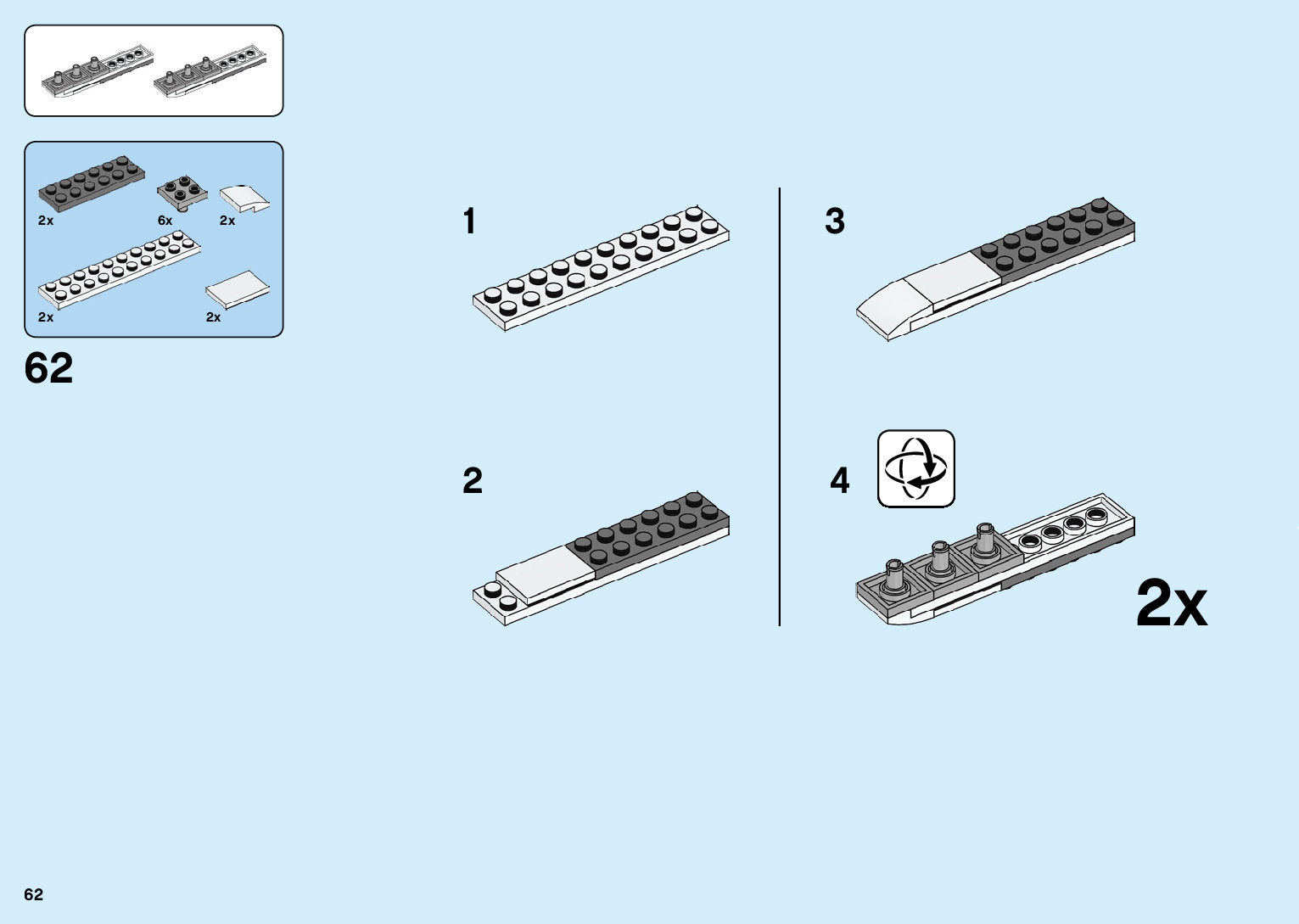 2x
6x
2x
2x
2x

62

1

2

3

4

2x

62