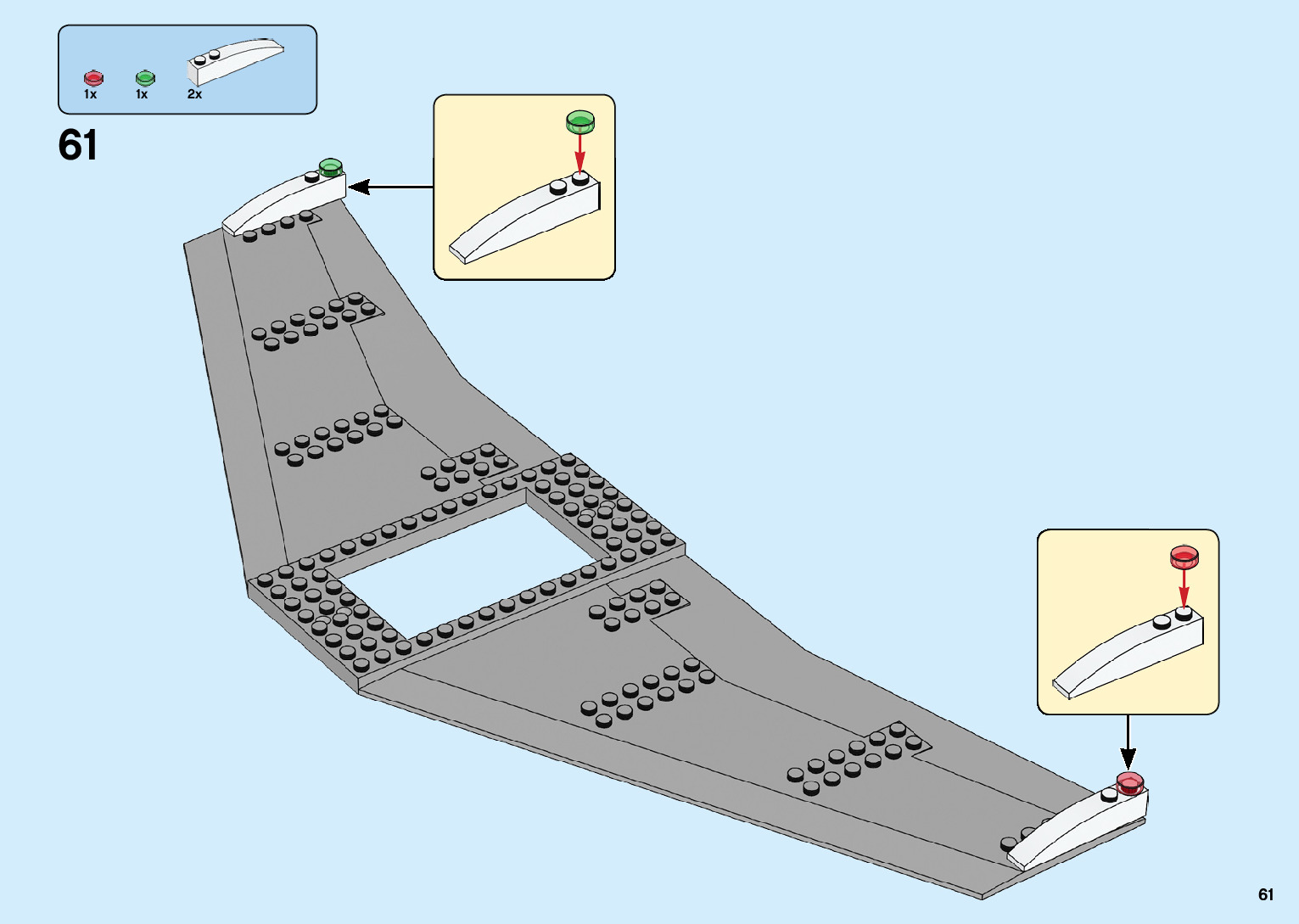 1x 1x 2x

61

61