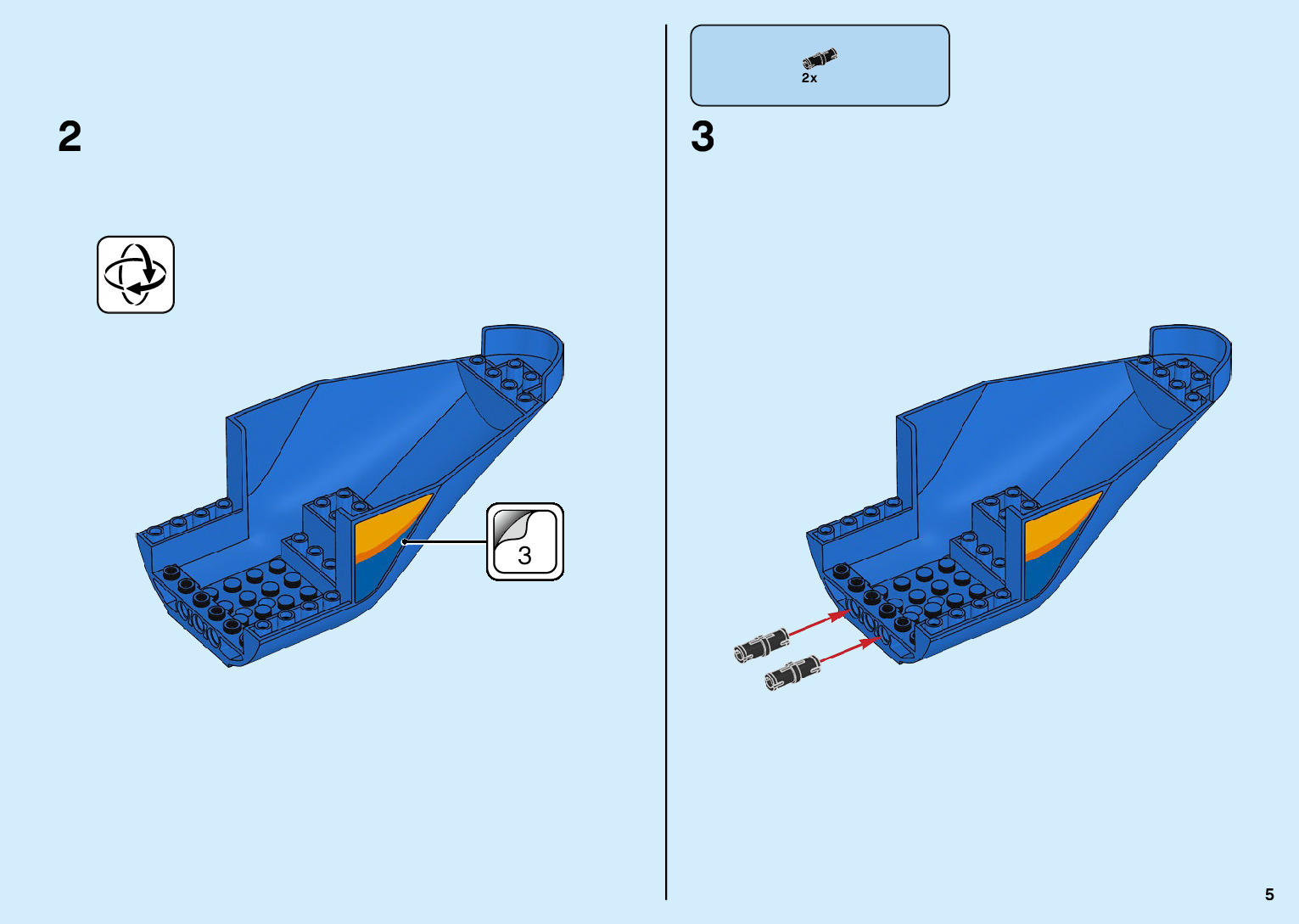 2

3

2x

3

5