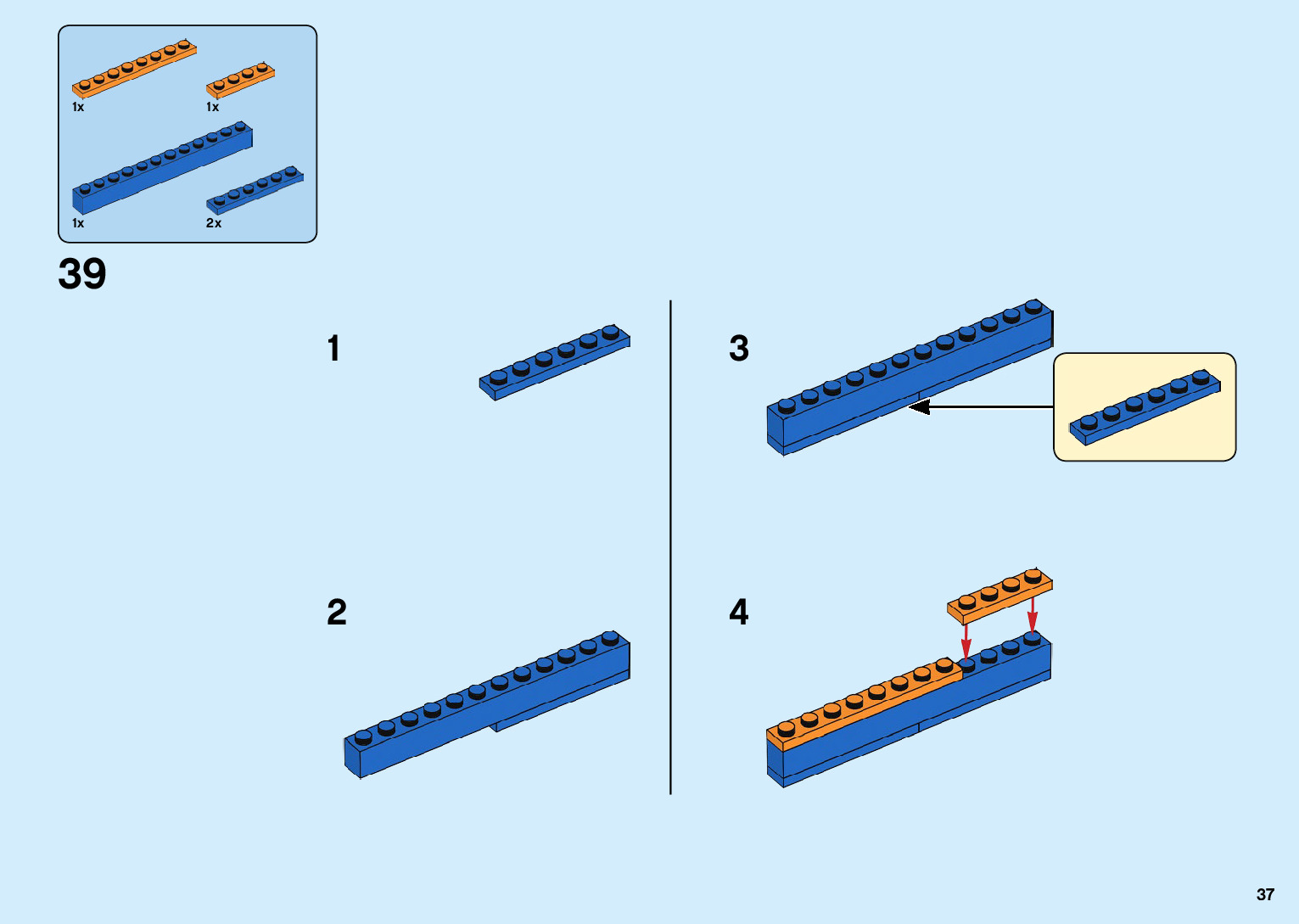 1x
1x
1x
2x

39

1

2

3

4

37