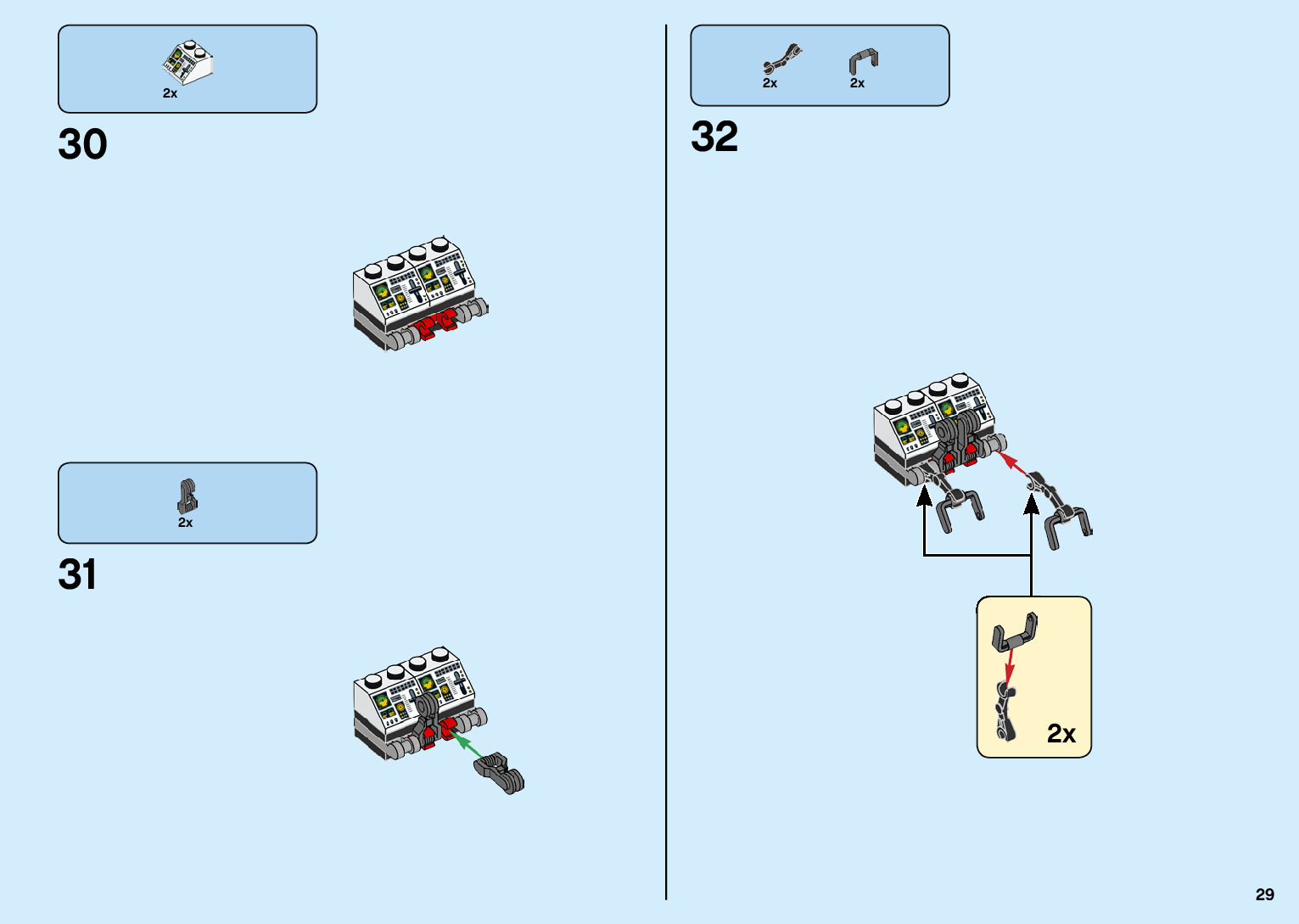 2x

30

2x

31

2x 2x

32

2x

29