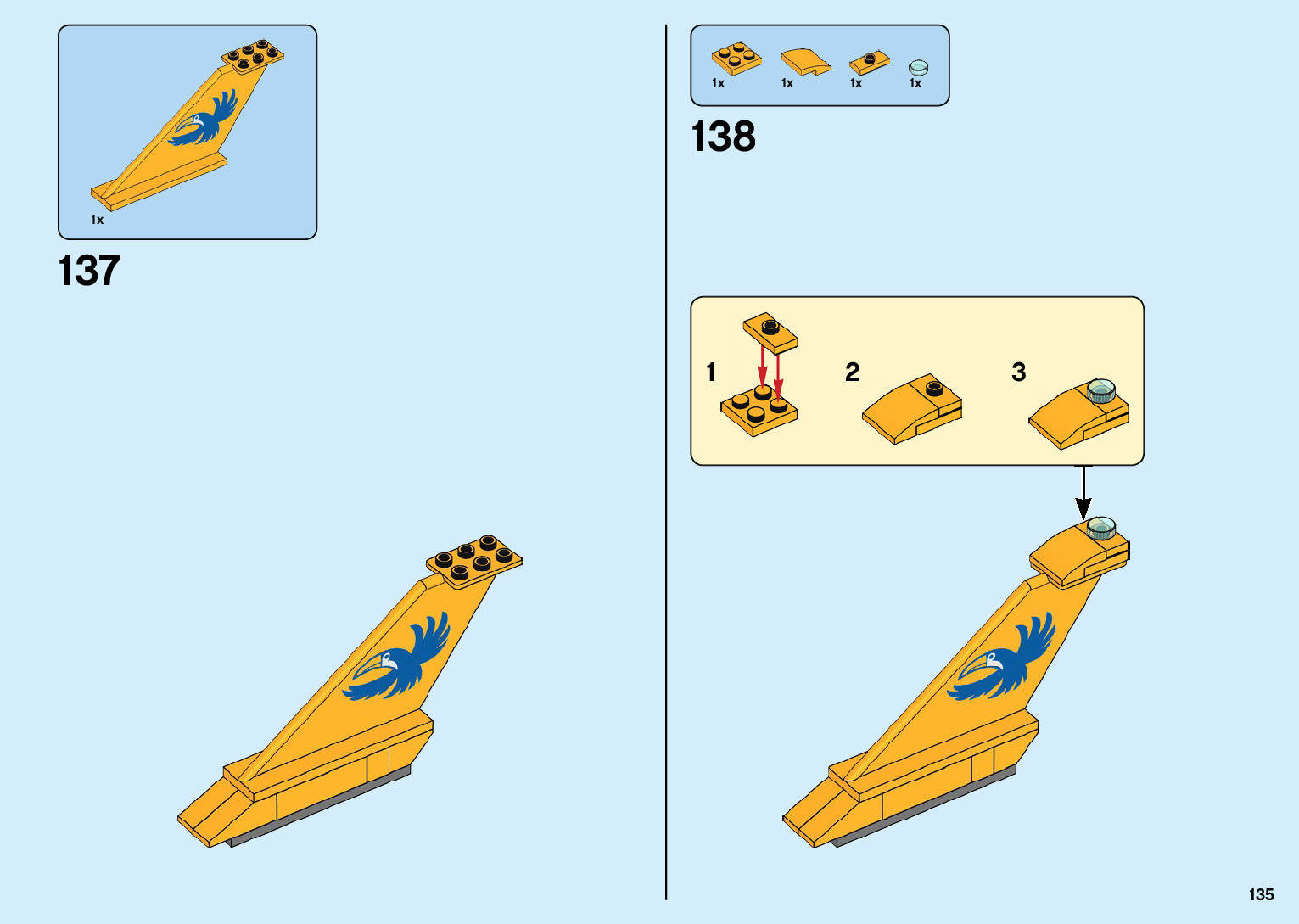 1x

137

1x 1x 1x 1x

138

1

2

3

135