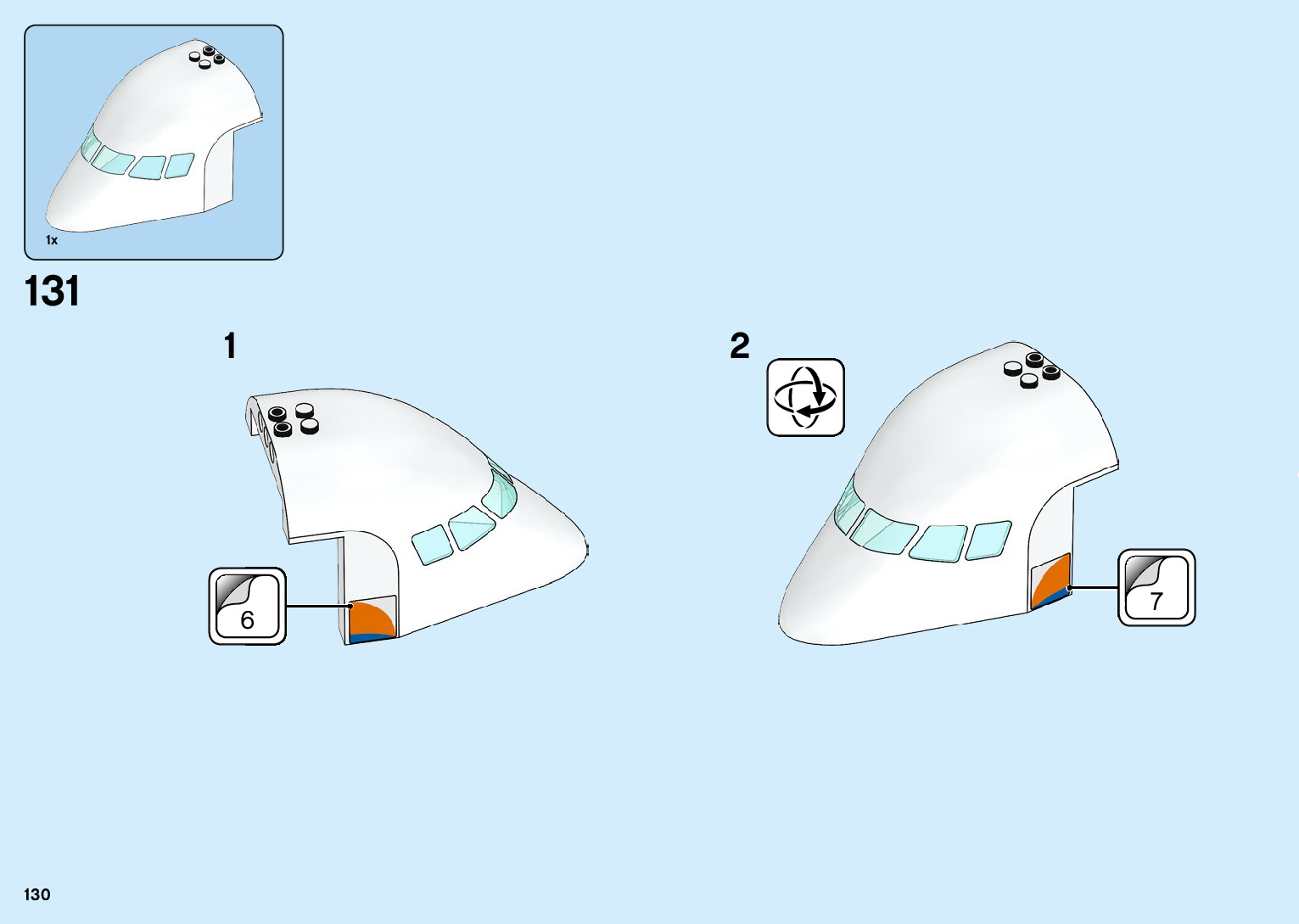 1x

131

1

6

2

7

130