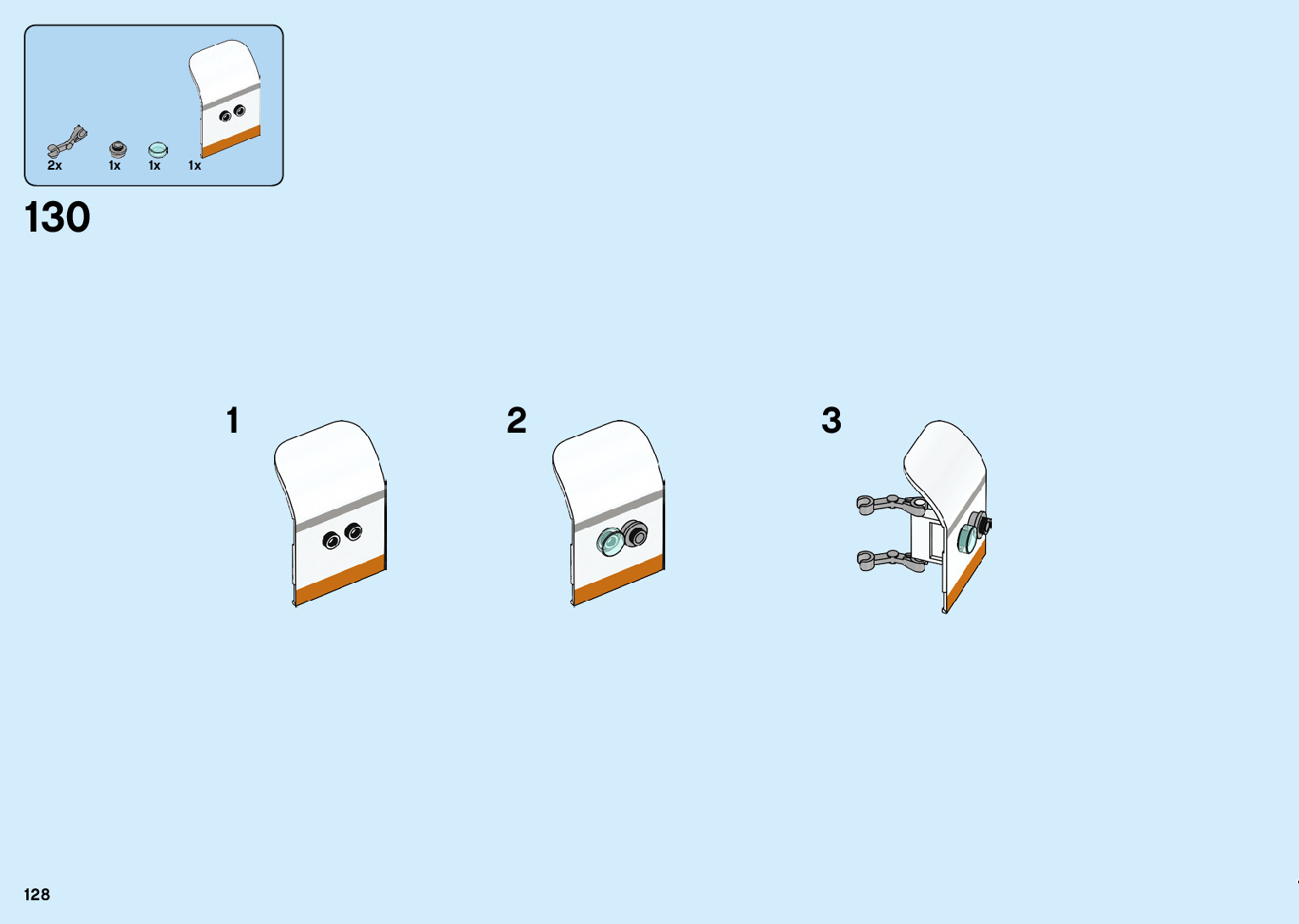 2x 1x 1x 1x

130

1

2

3

128