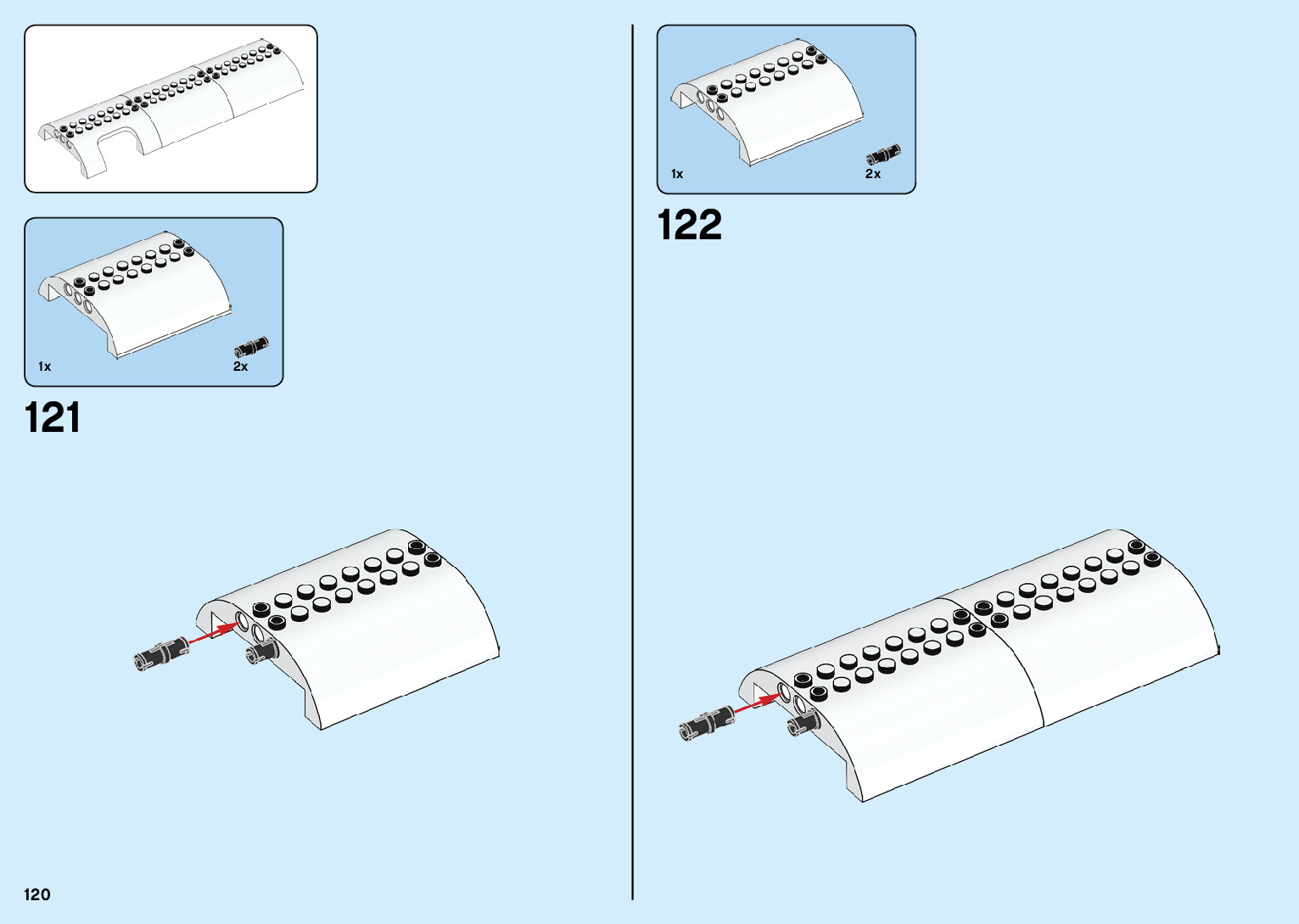 1x
2x

121

1x
2x

122

120