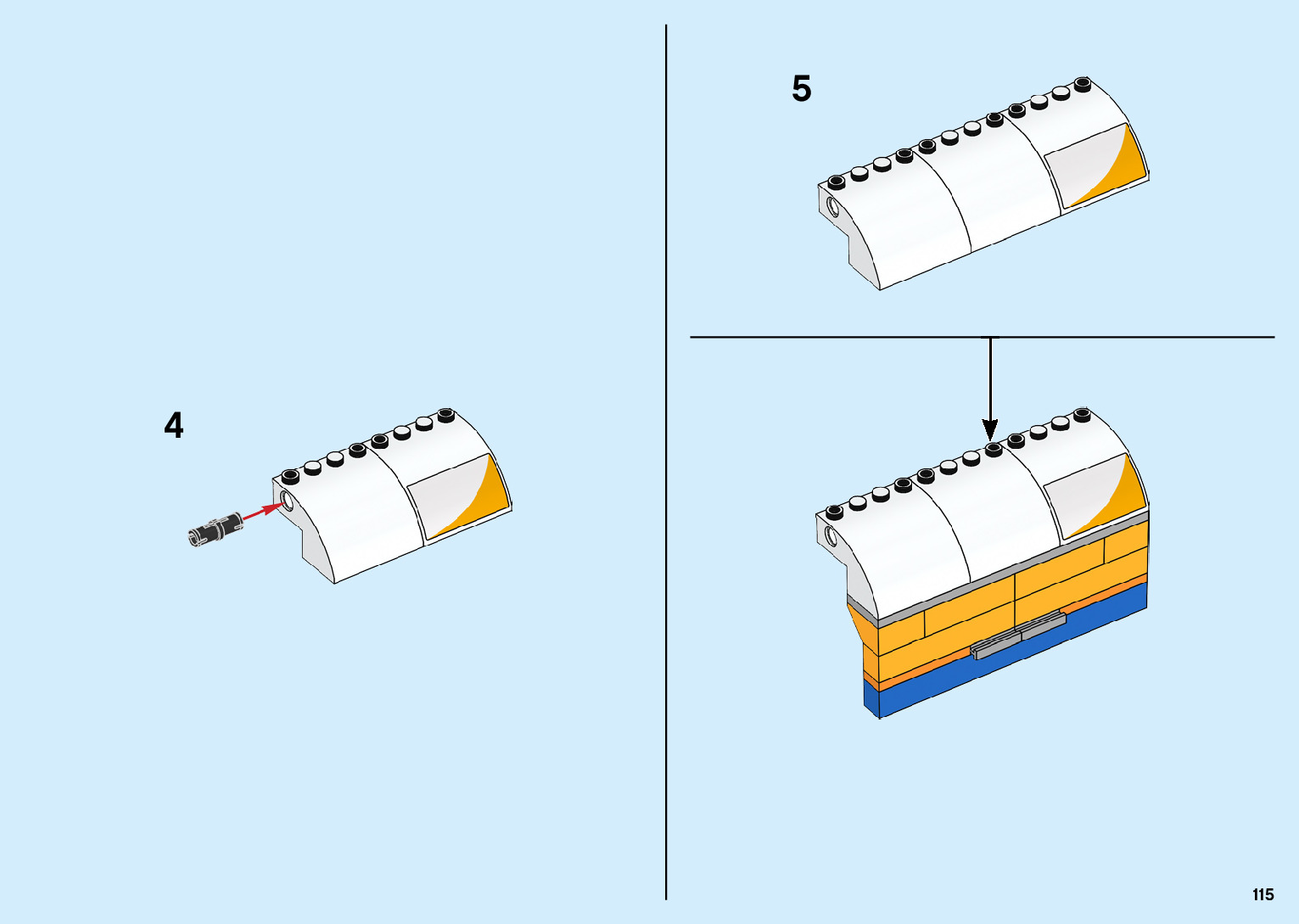 4

5

115