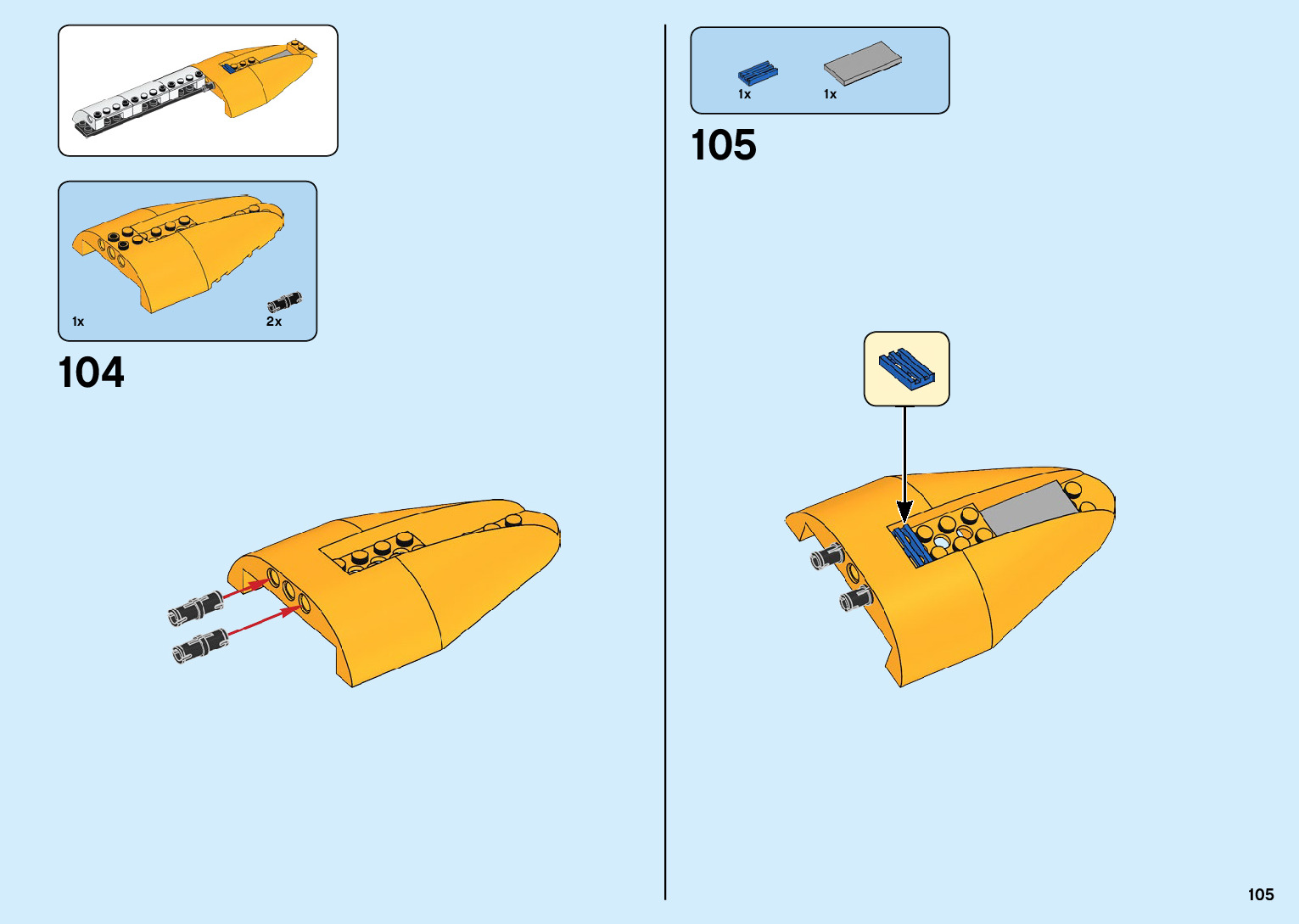 1x

2x

104

1x

1x

105

105