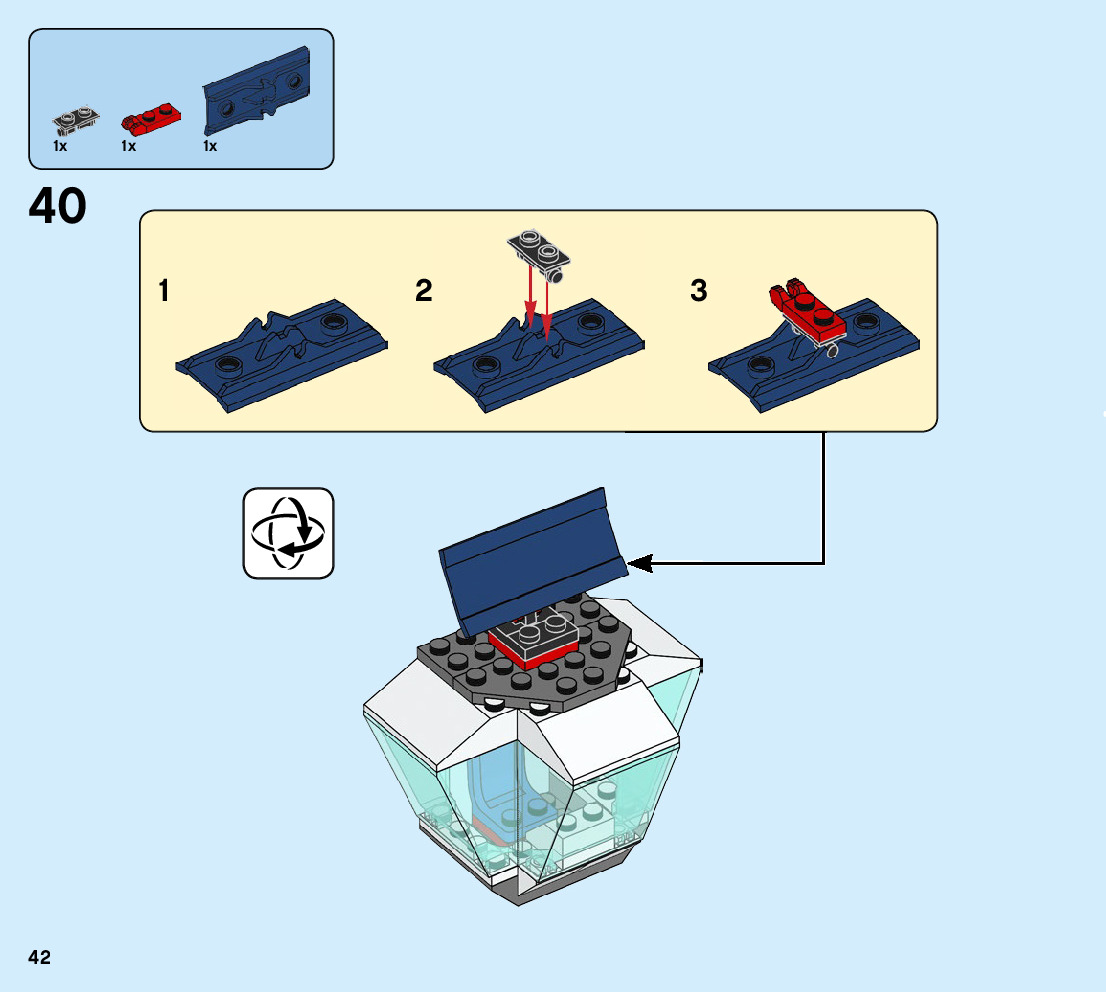 1x 1x 1x

40

1

2

3

42