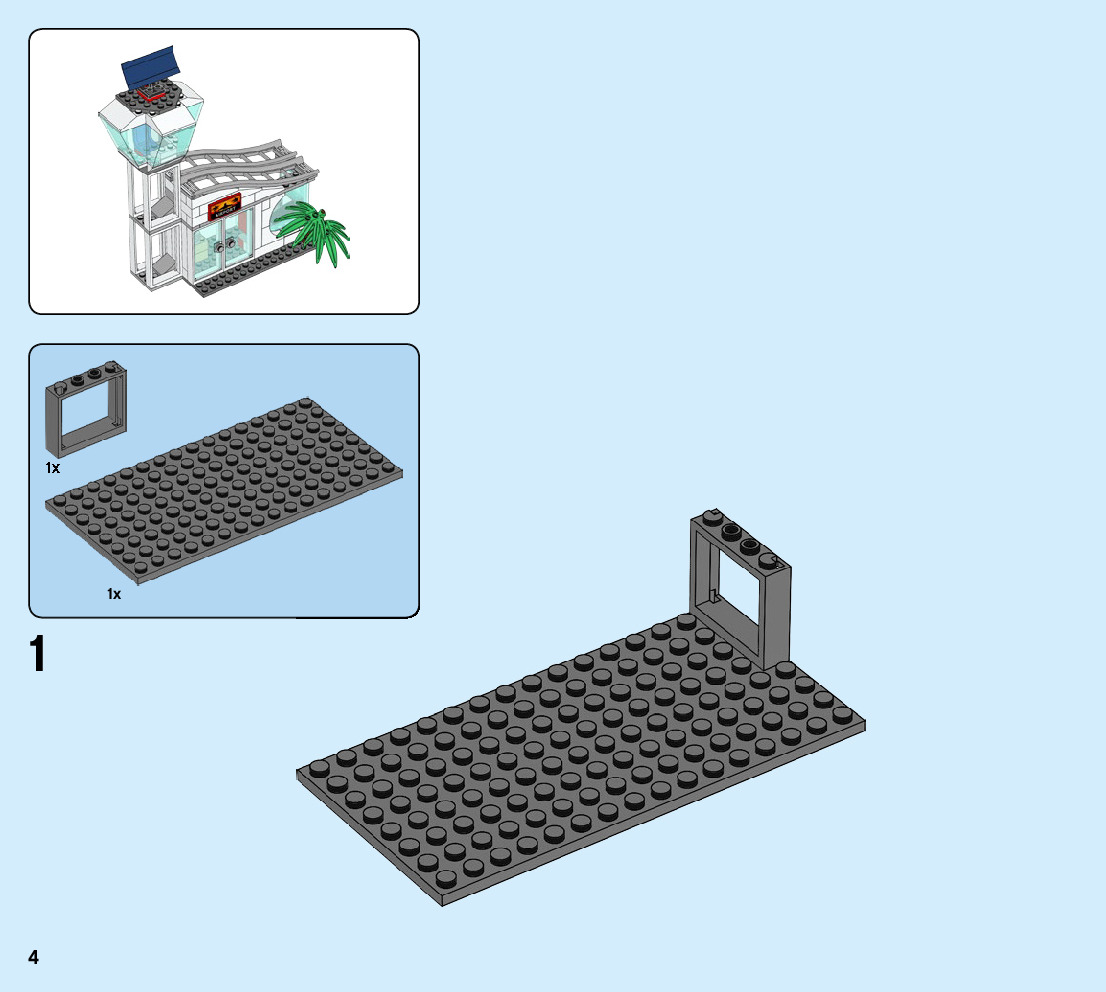 1x

1x

1

4