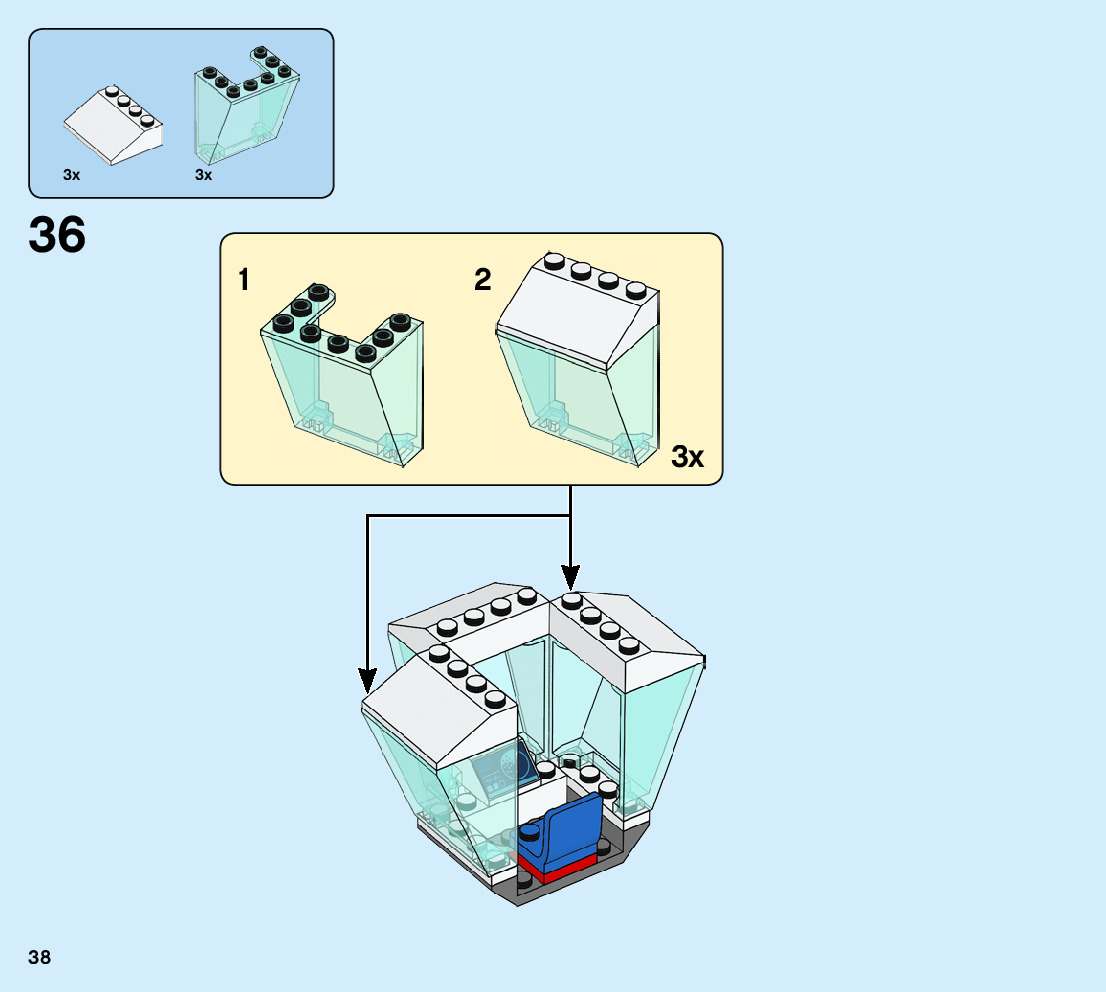 3x
3x

36

1
2
3x

38