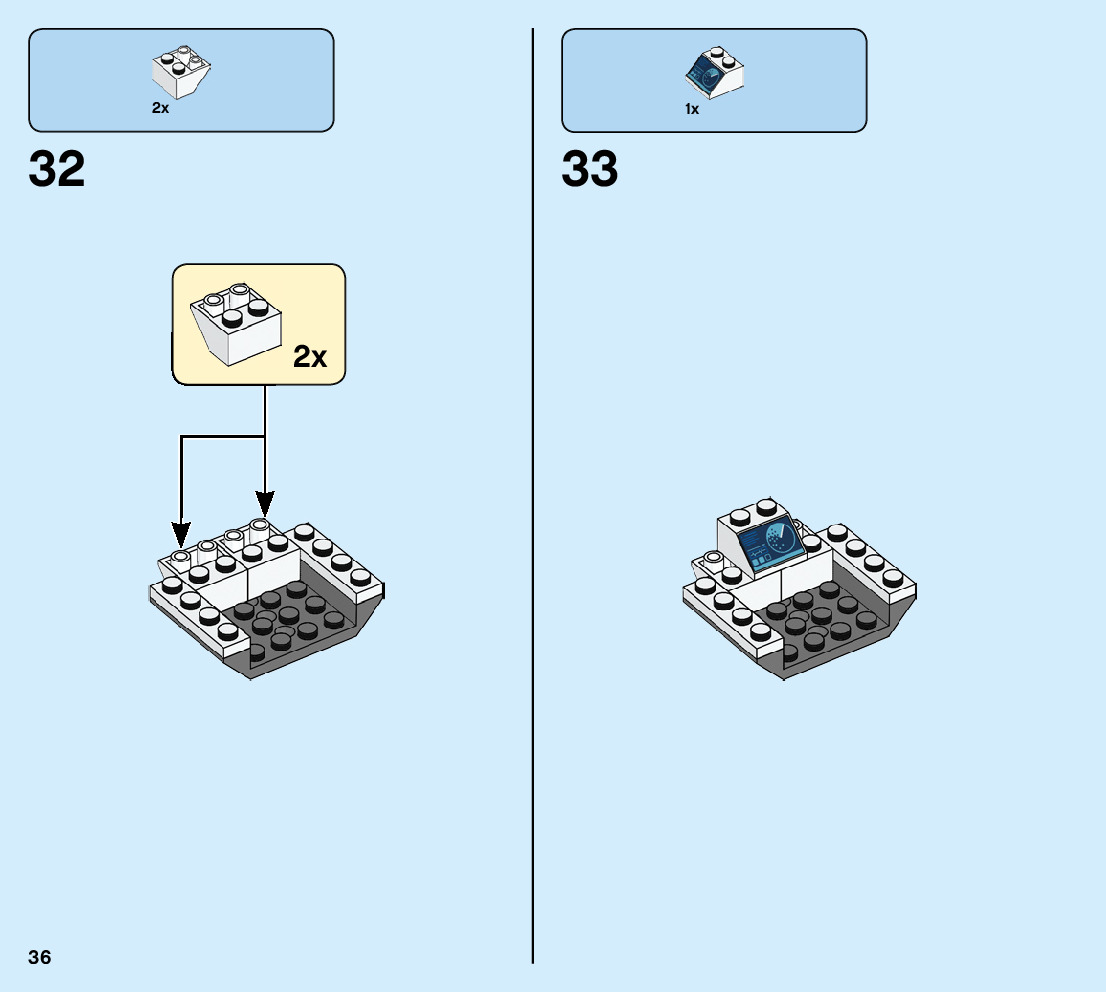 2x

32

2x

1x

33

36