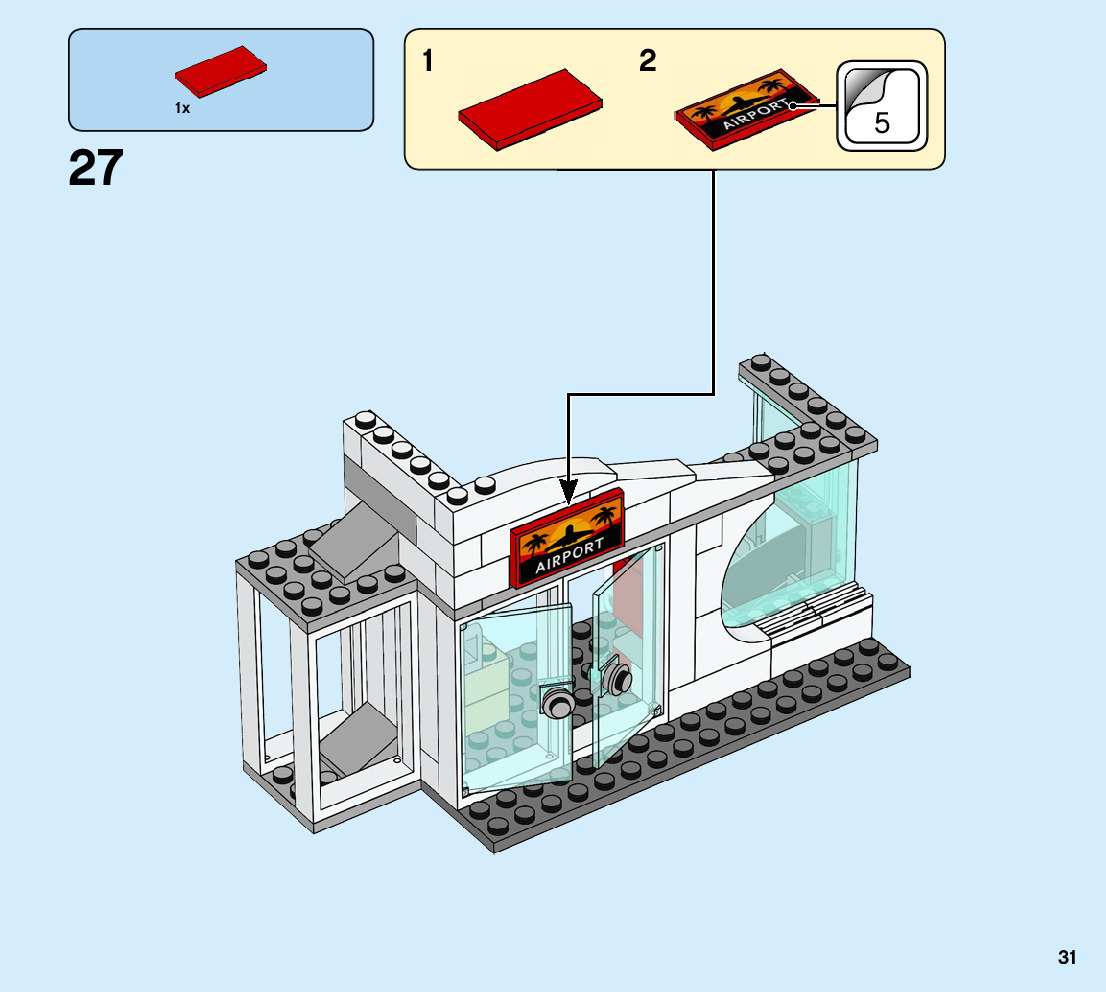 1x

27

1

2

AIRPORT

5

AIRPORT

31