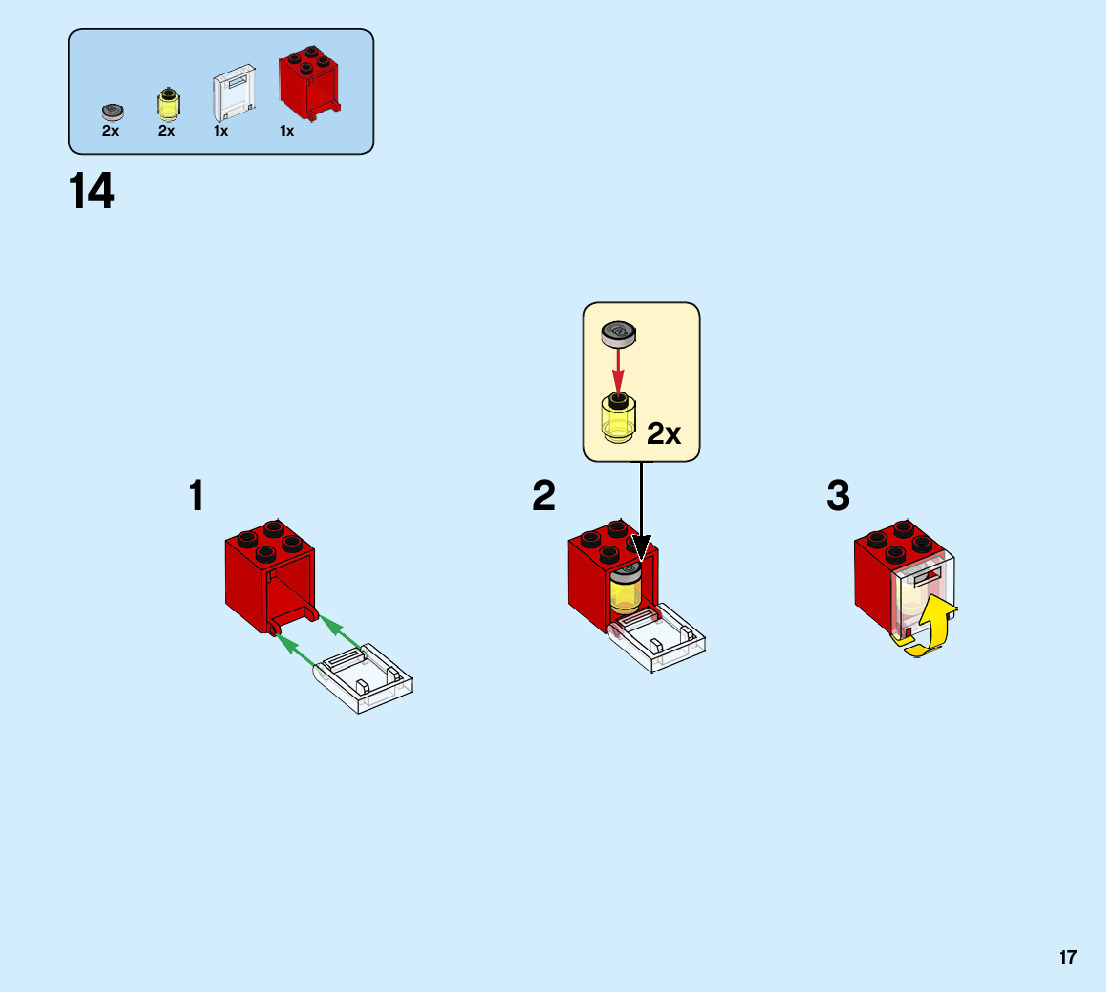 2x 2x 1x 1x

14

2x

1

2

3

17