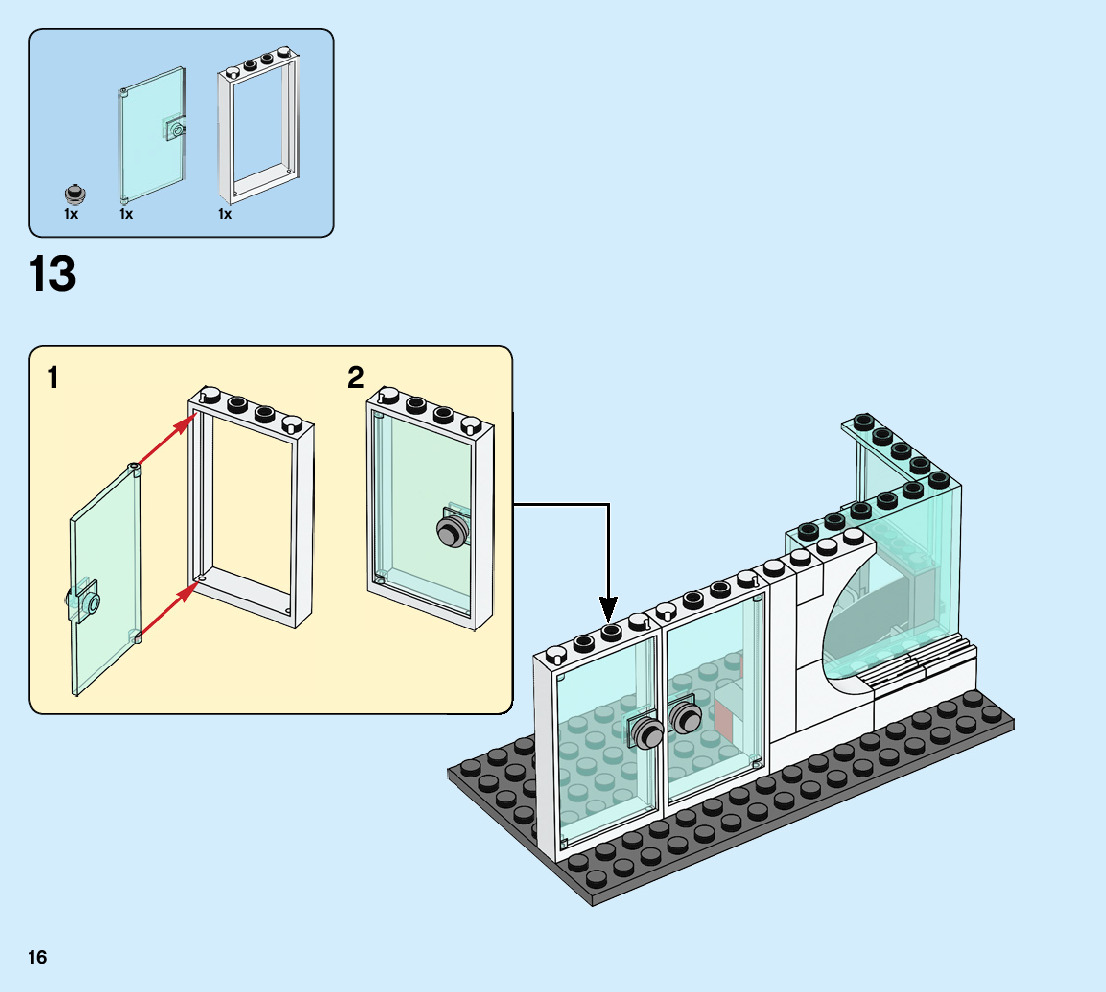 1x
1x
1x

13

1

2

16