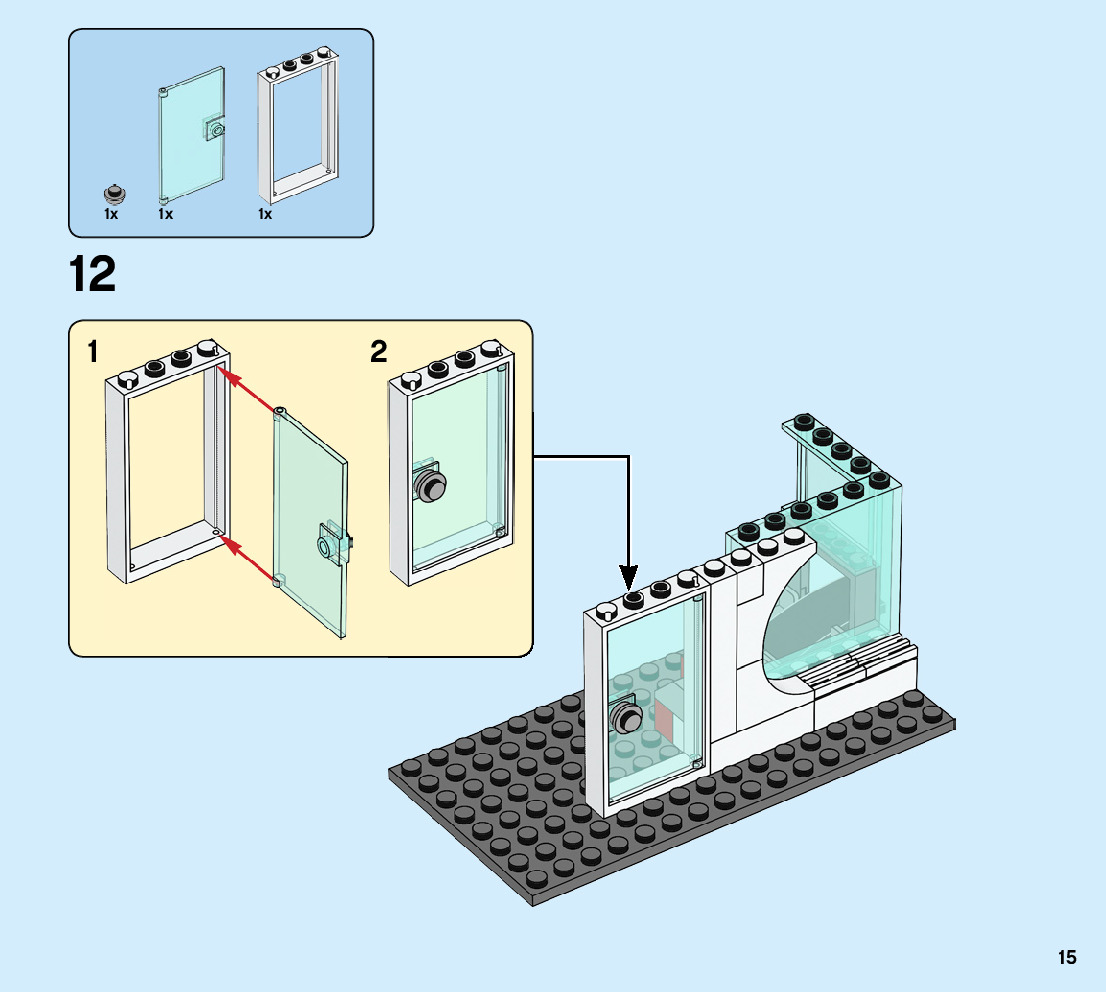 1x 1x 1x

12

1

2

15