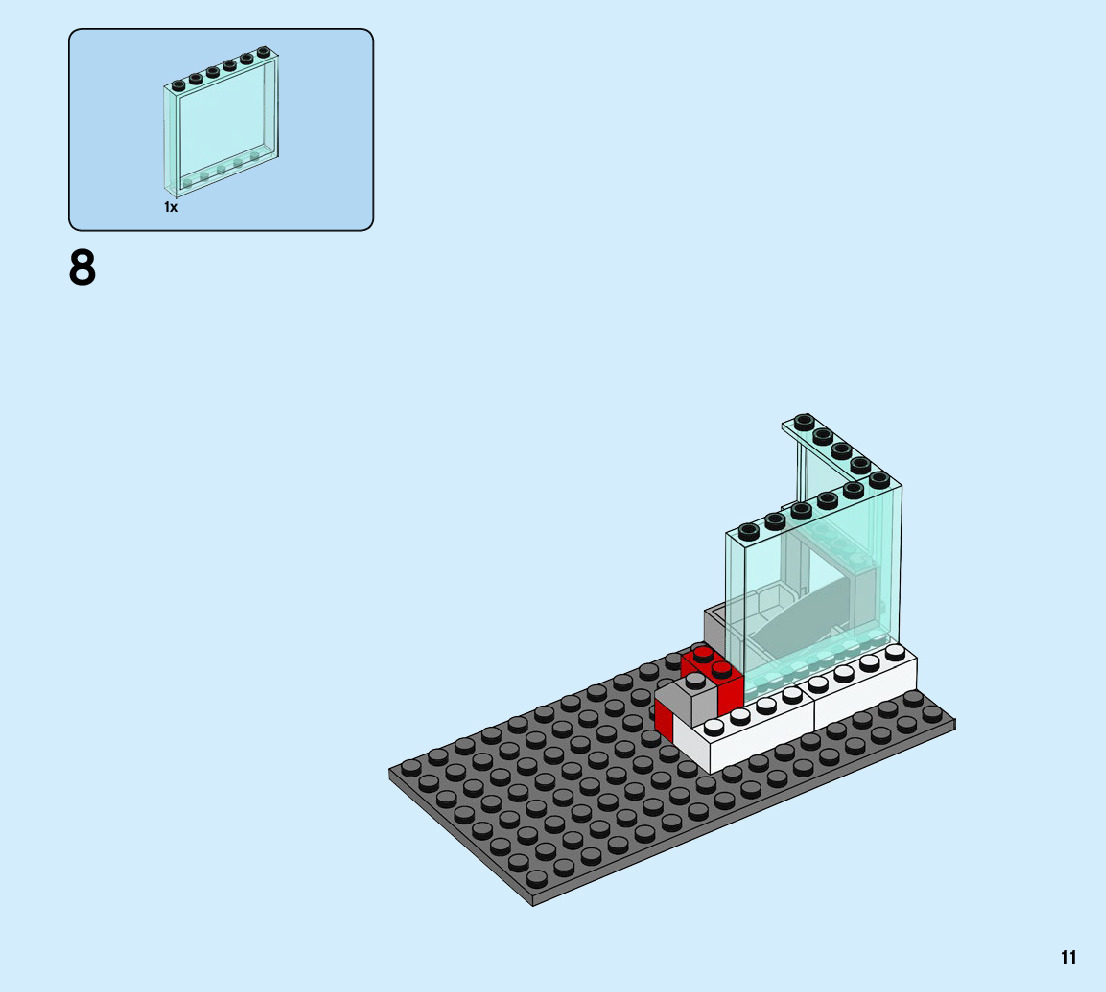 1x

8

11