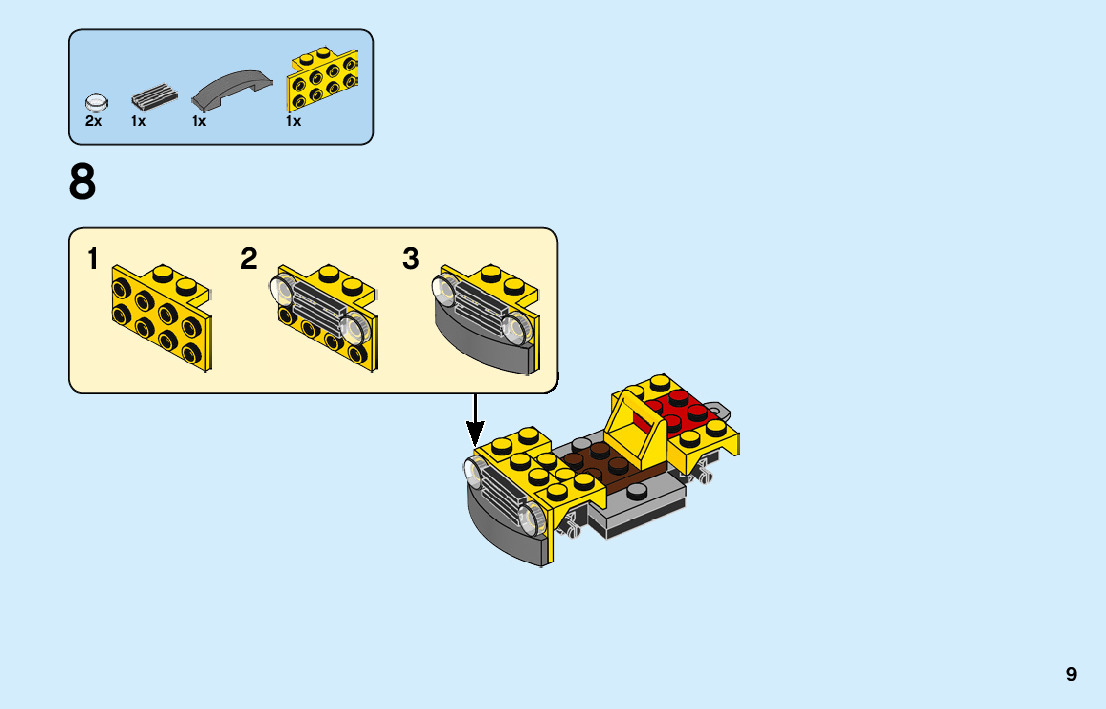 2x
1x
1x
1x

8

1
2
3

9