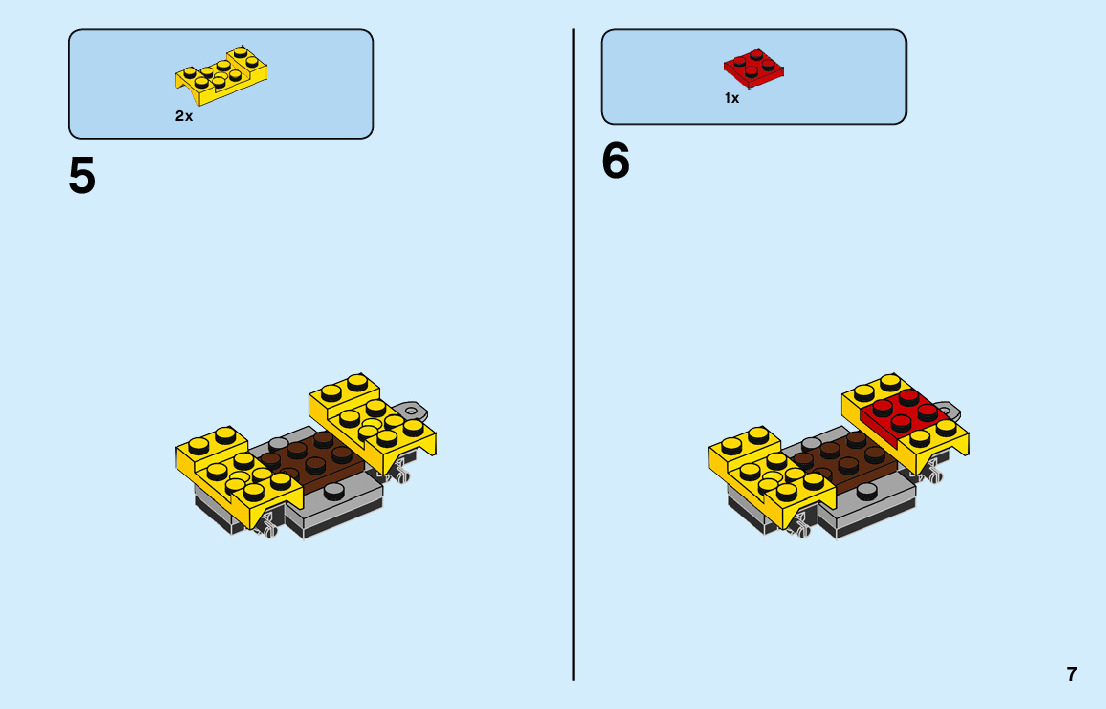 2x

5

1x

6

7