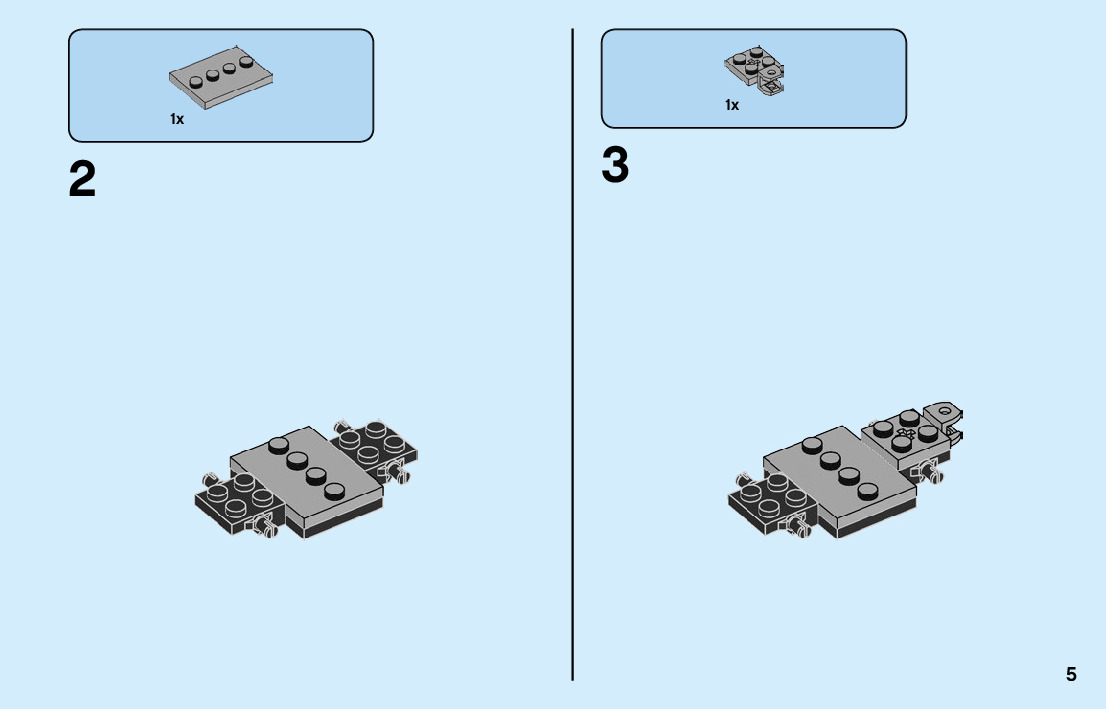 1x

2

1x

3

5