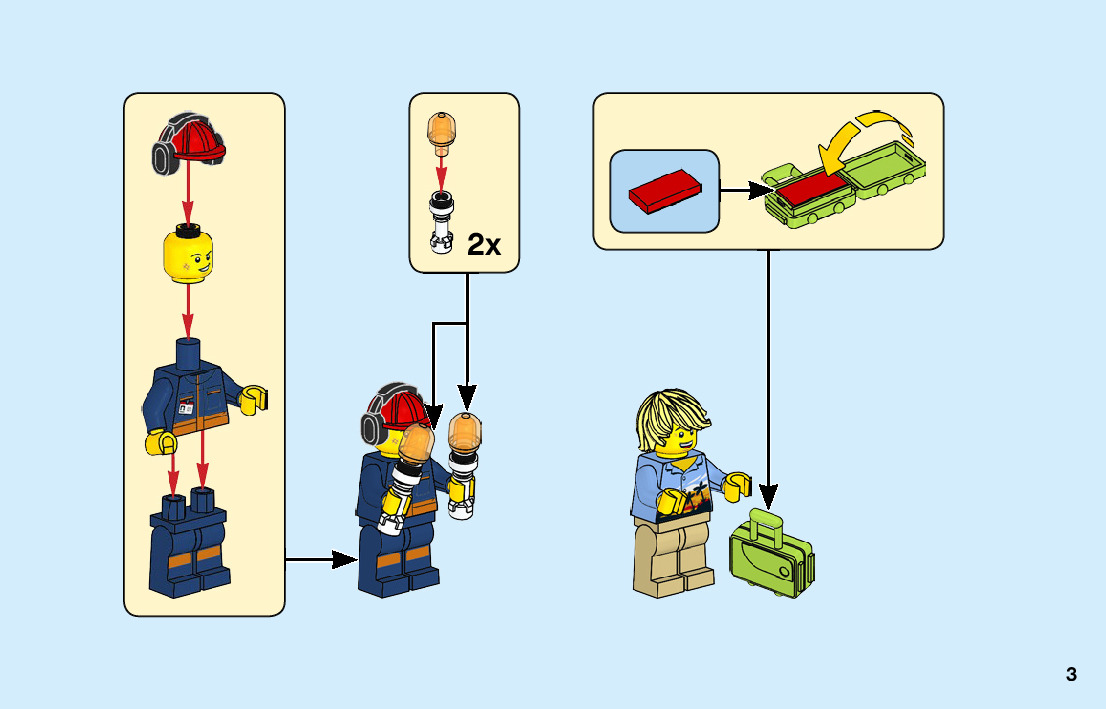 2x

3