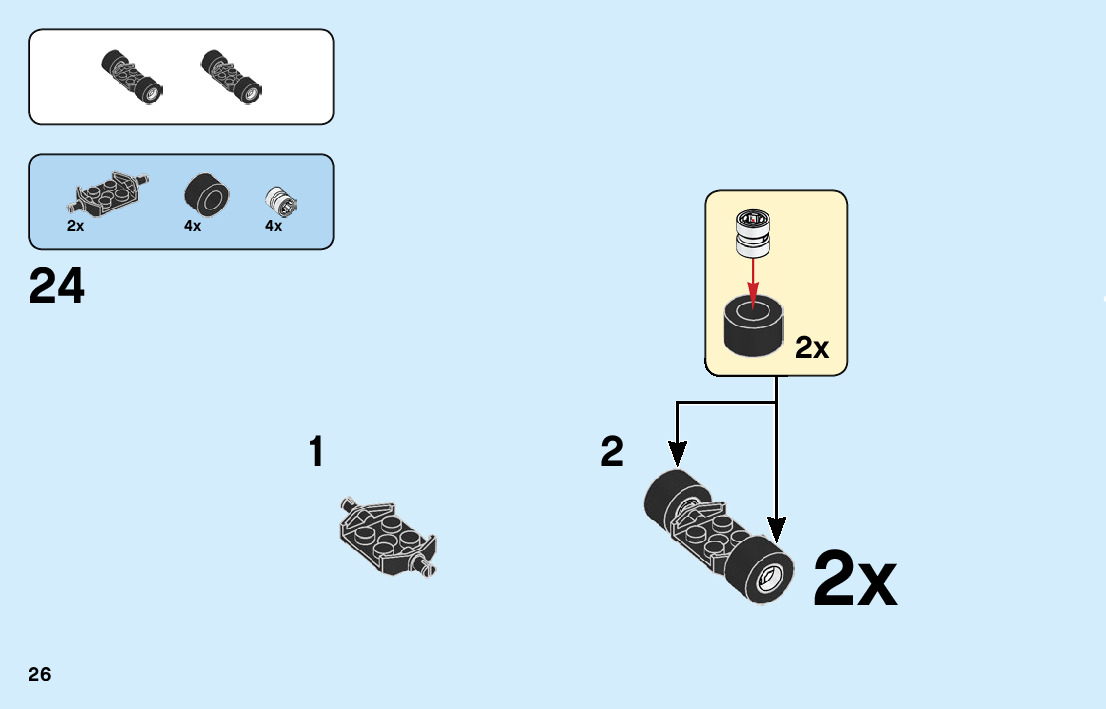 2x
4x
4x

24

2x

1

2

2x

26