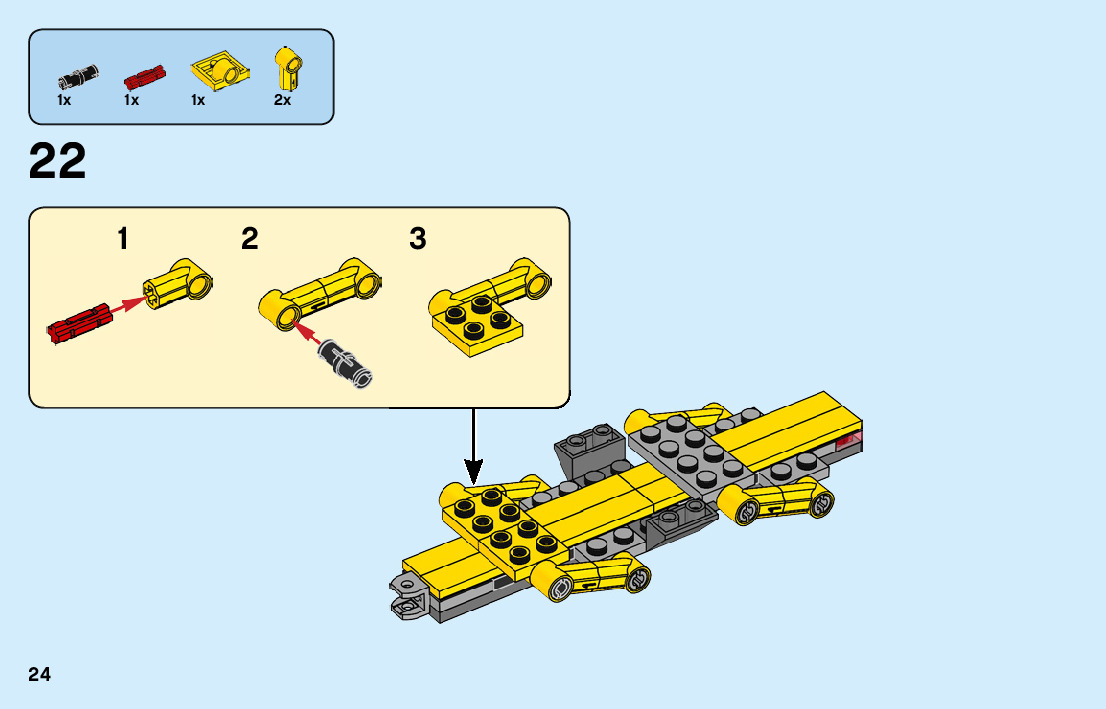 1x 1x 1x 2x

22

1 2 3

24