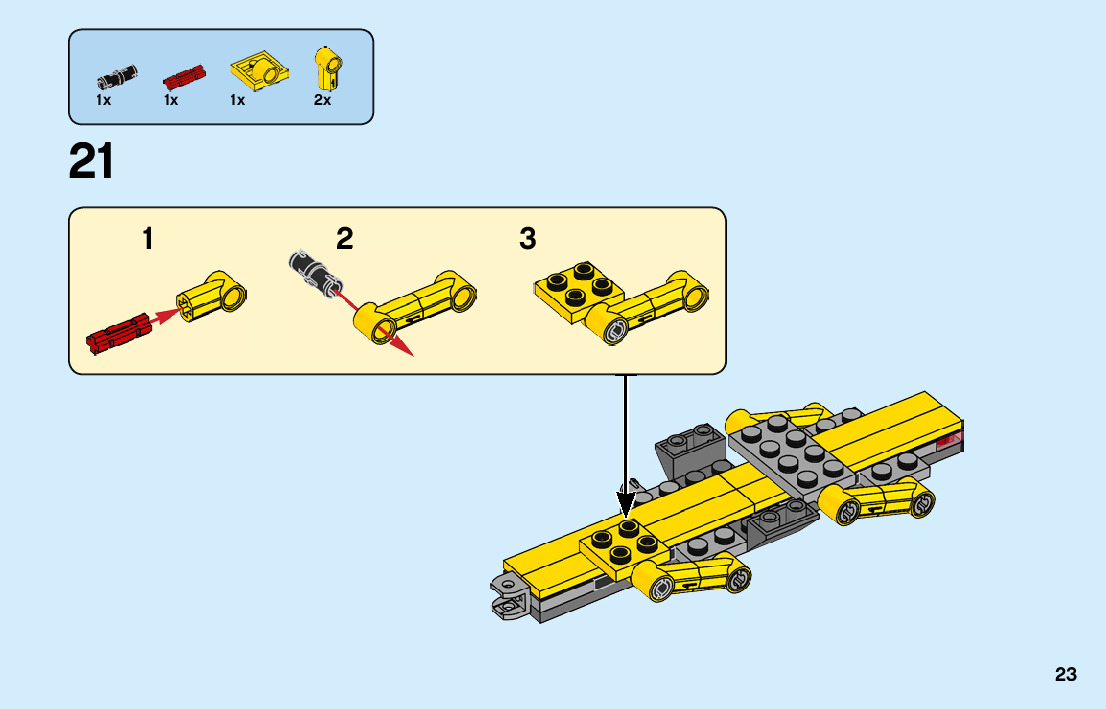 1x 1x 1x 2x

21

1

2

3

23