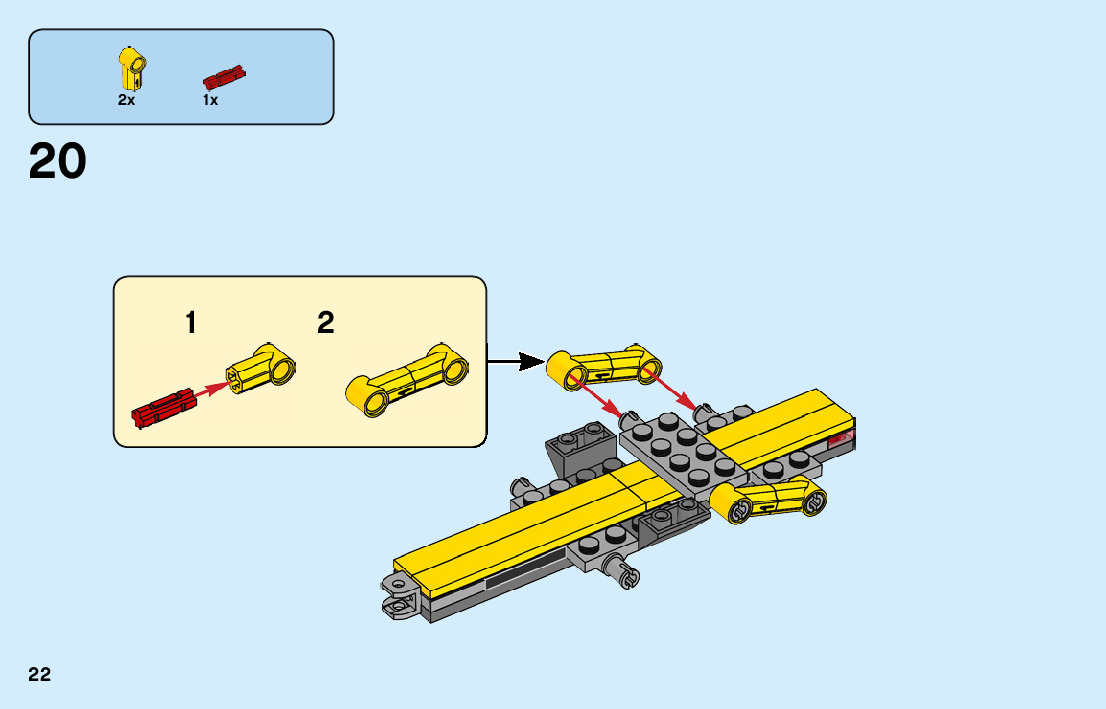 2x
1x

20

1
2

22