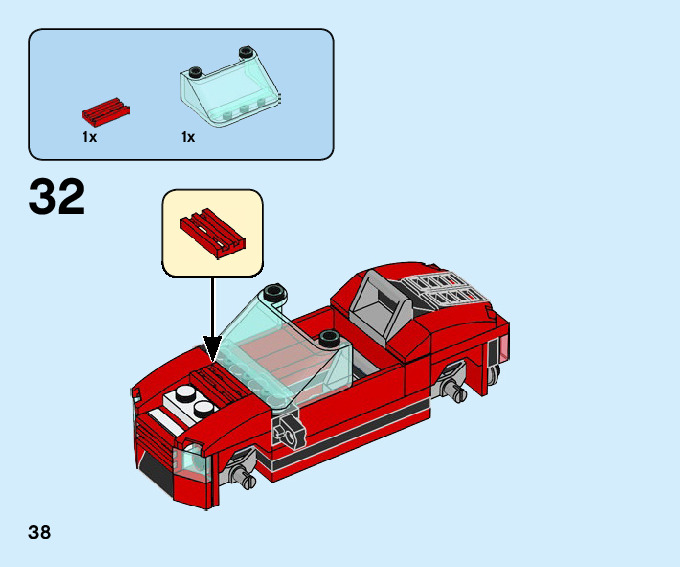 1x
1x

32

38