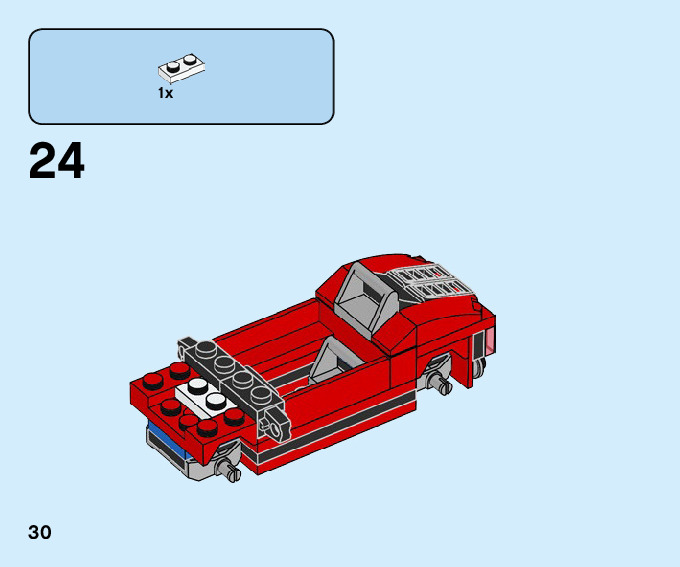 1x

24

30