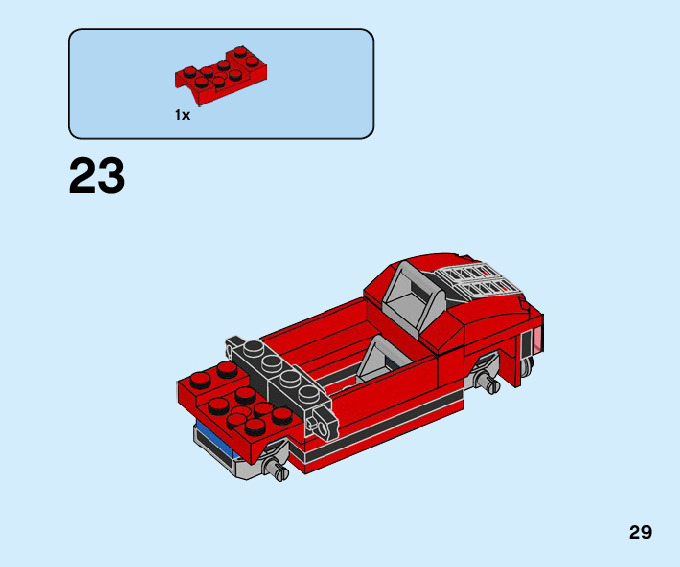 1x

23

29