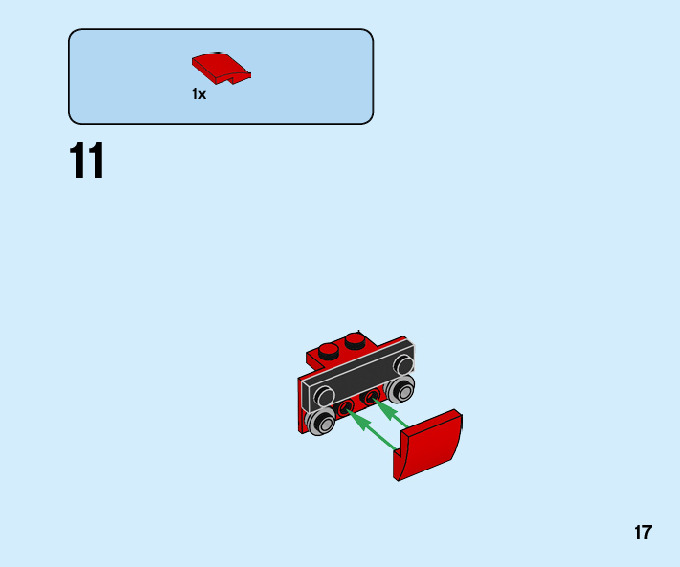 1x

11

17