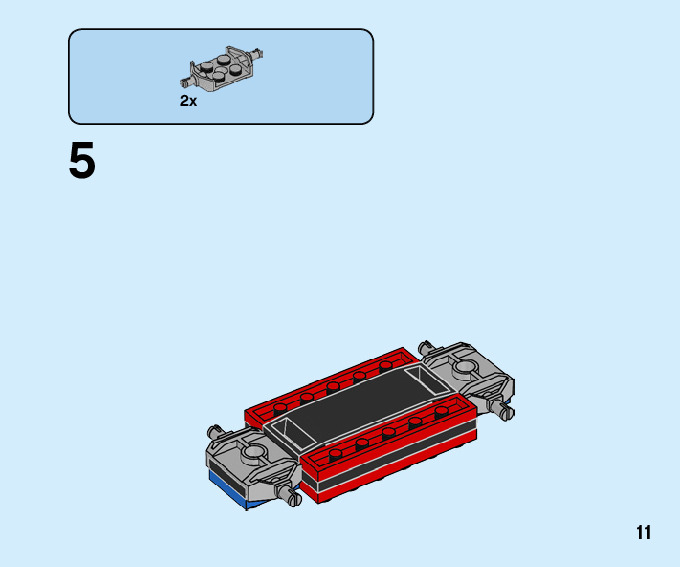 2x

5

11