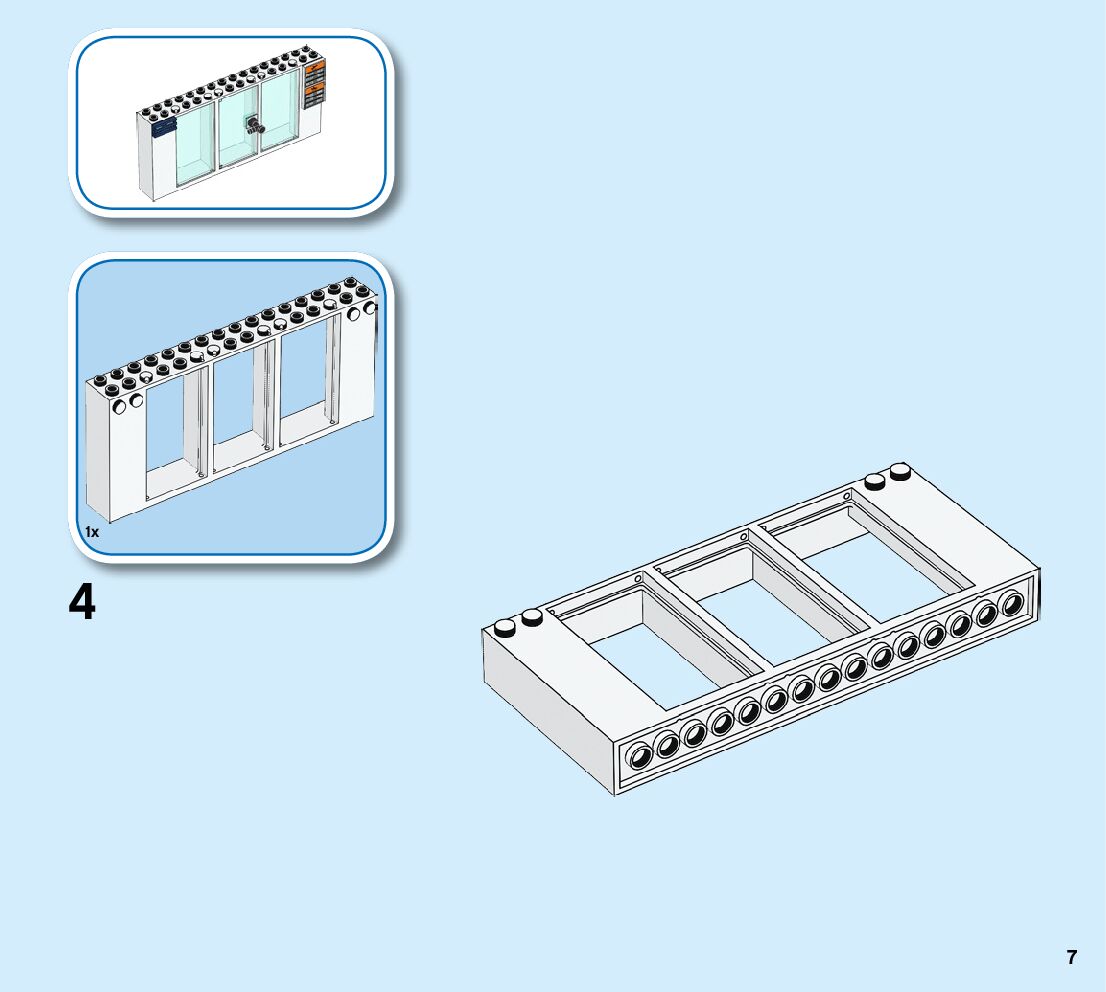 1x

4

7