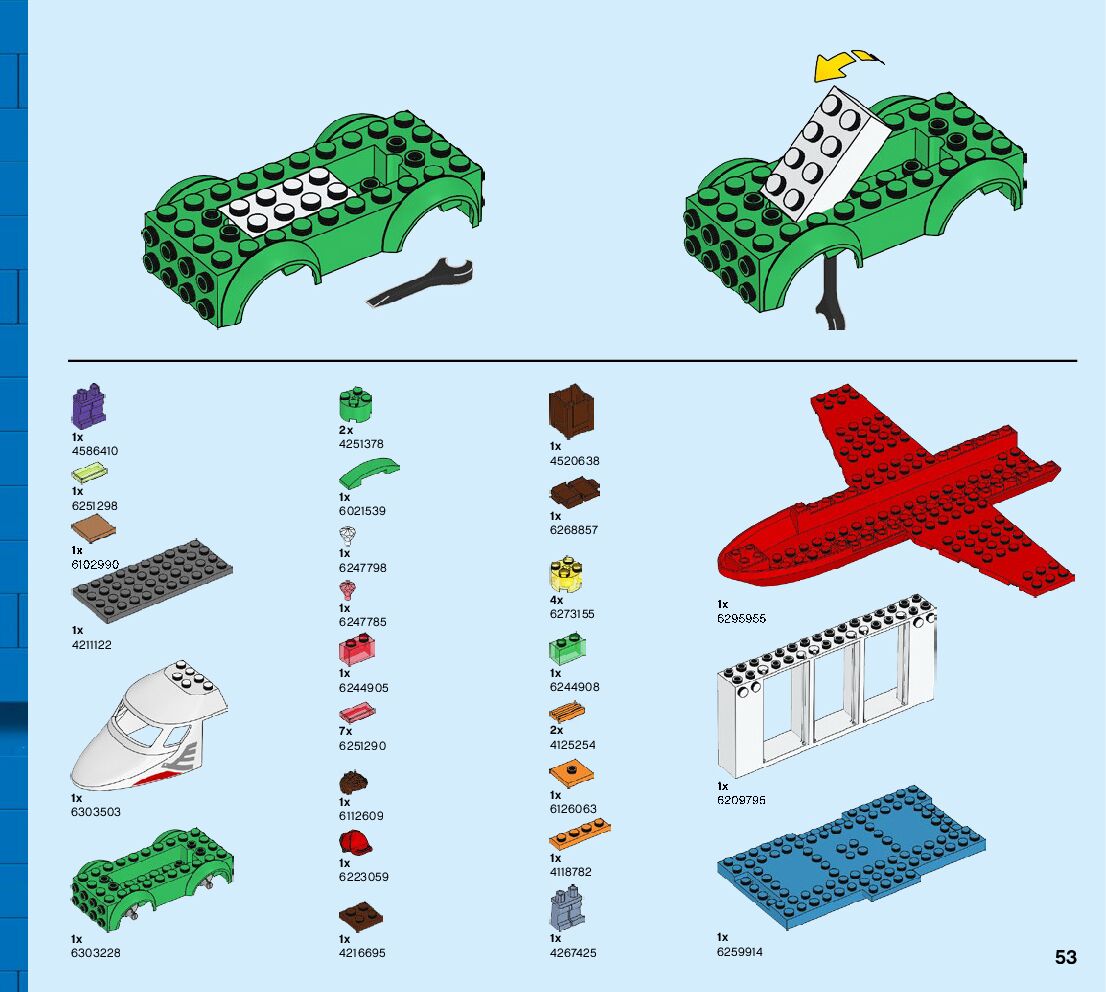 1x
4586410

1x
6251298

1x
6102990

1x
4211122

1x
6303503

1x
6303228

2x
4251378

1x
6021539

1x
6247798

1x
6247785

1x
6244905

7x
6251290

1x
6112609

1x
6223059

1x
4216695

1x
4520638

1x
6268857

4x
6273155

1x
6244908

2x
4125254

1x
6126063

1x
4118782

1x
4267425

1x
6295955

1x
6209795

1x
6259914

53