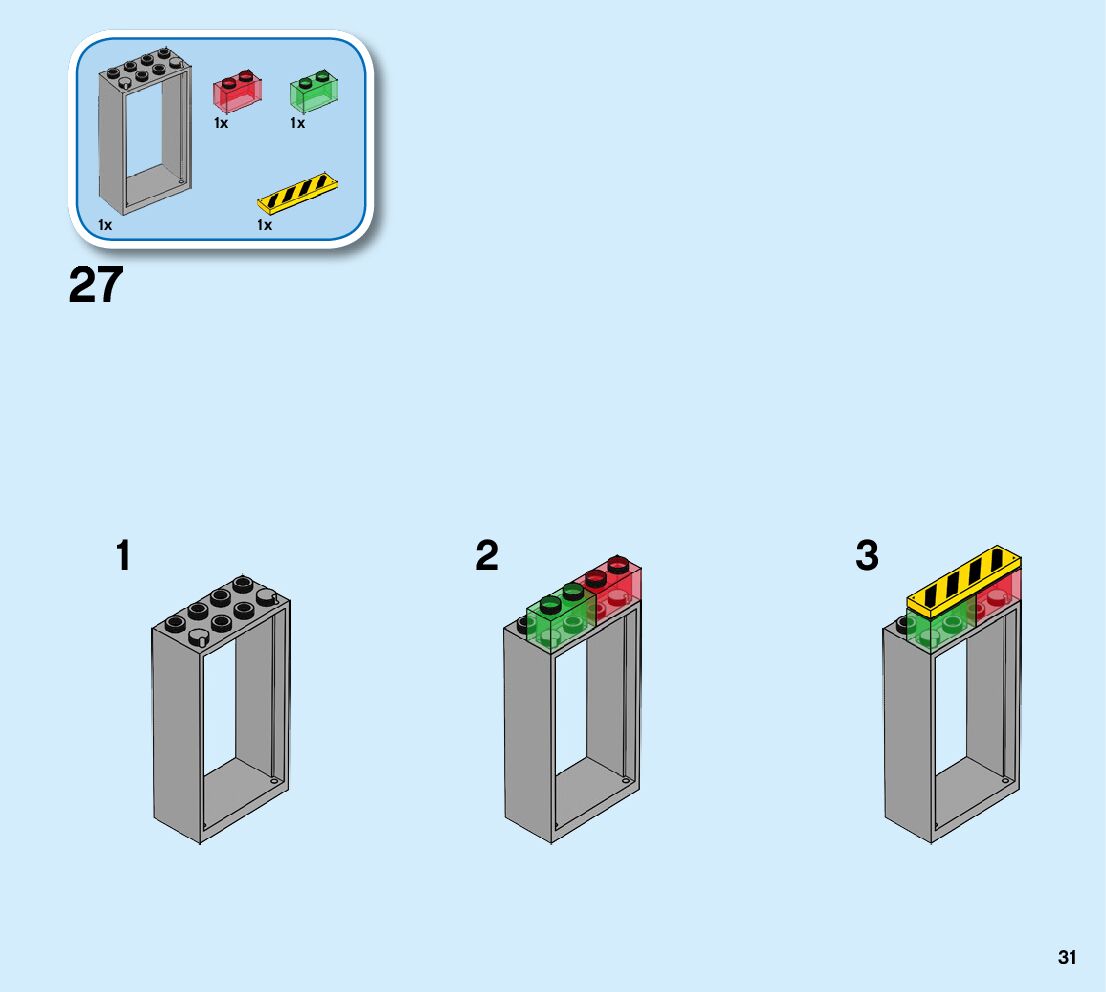 1x
1x
1x
1x

27

1

2

3

31