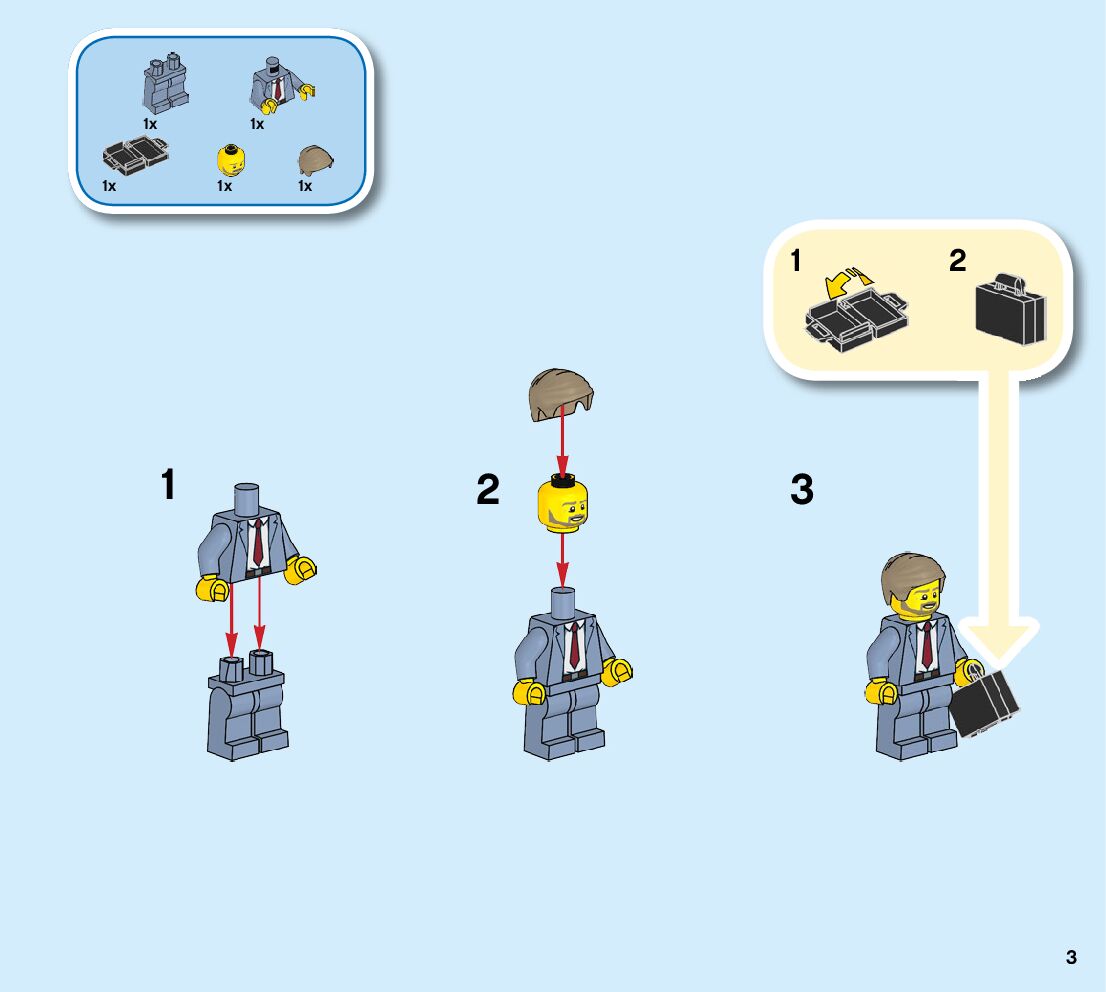 1x 1x
1x 1x 1x

1 2

1

2

3

3