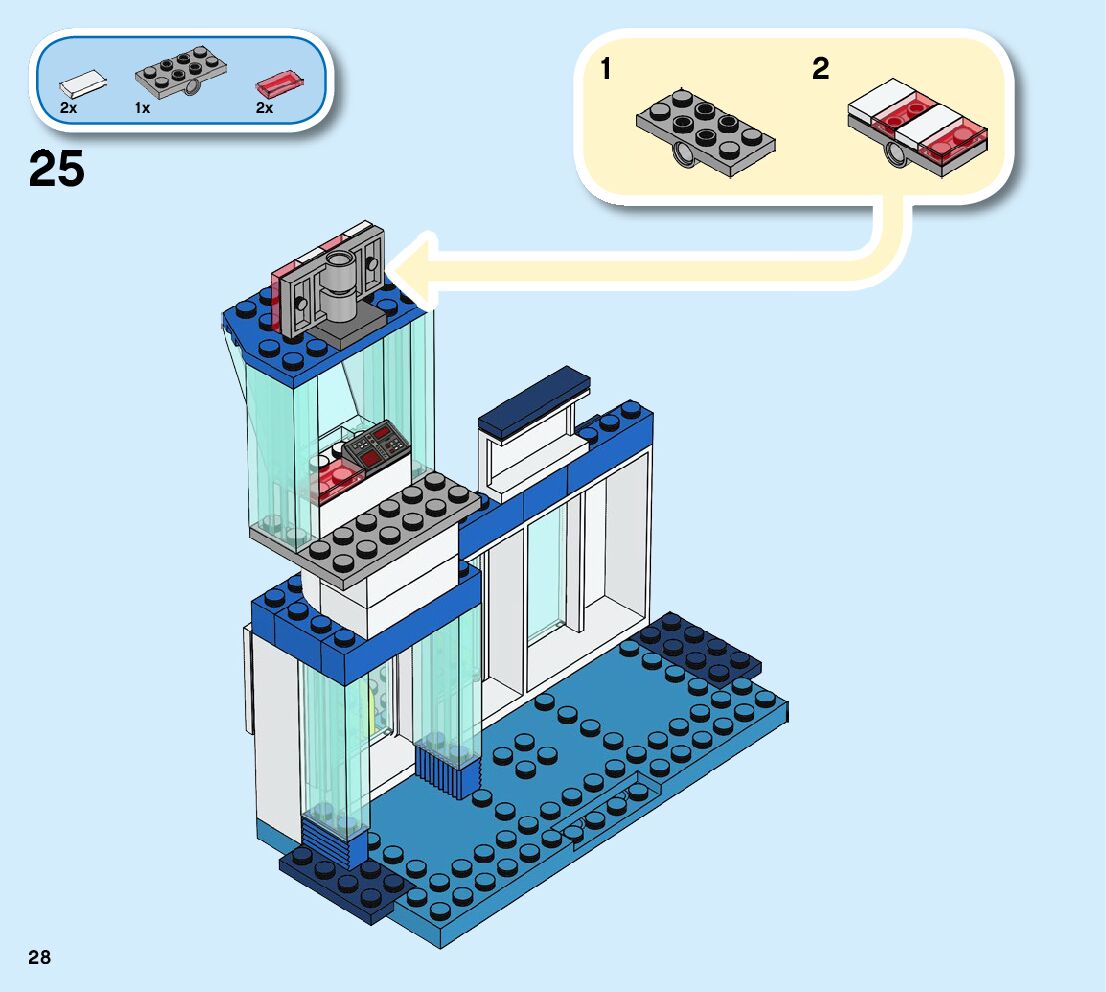 2x 1x 2x

25

1

2

28