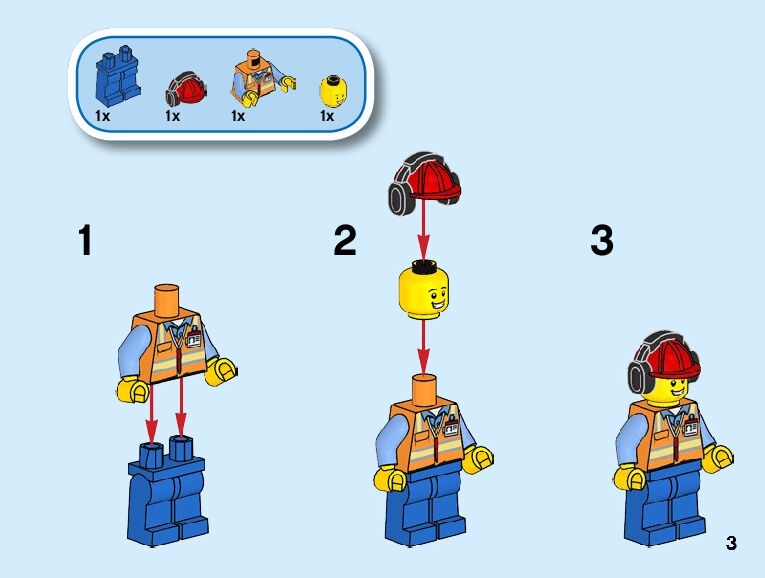 1x 1x 1x 1x

1

2

3

3