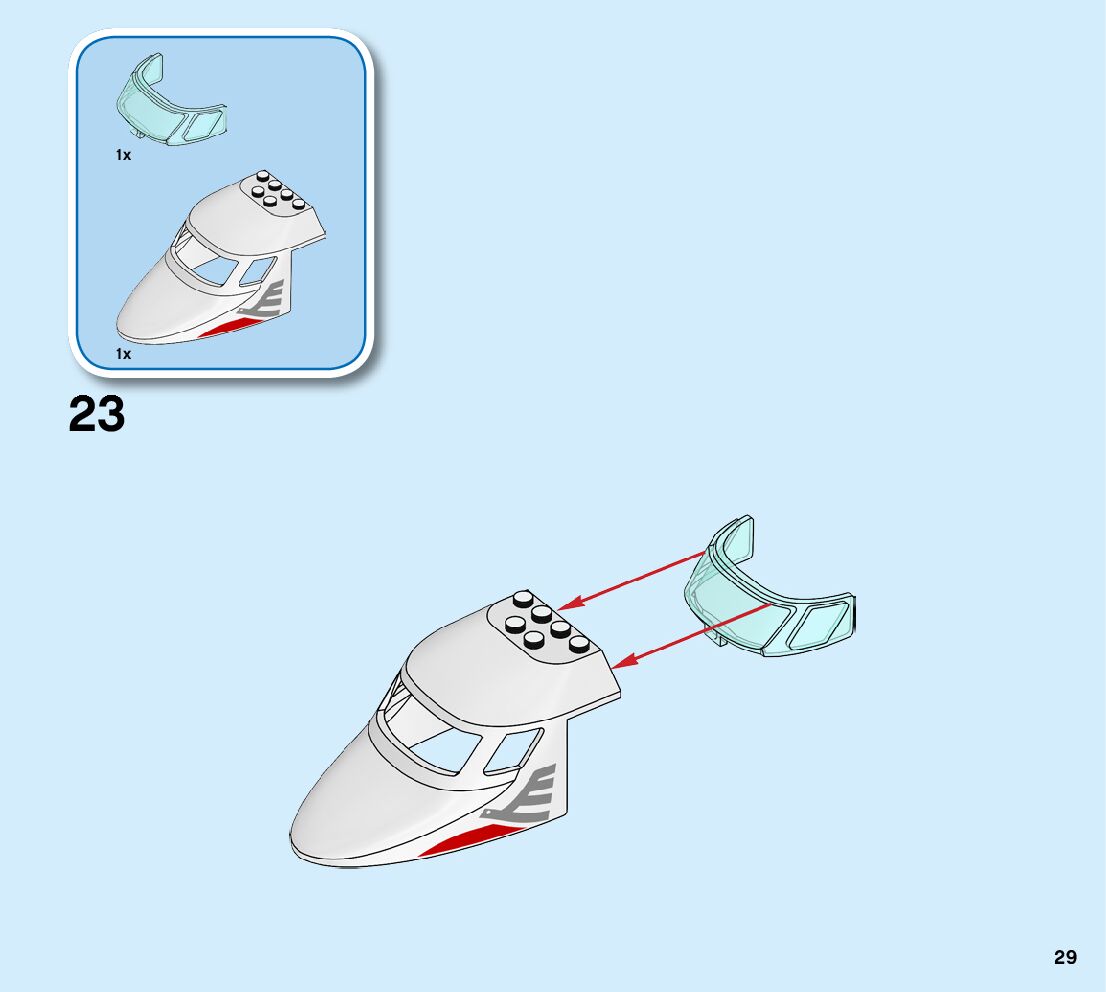 1x

1x

23

29