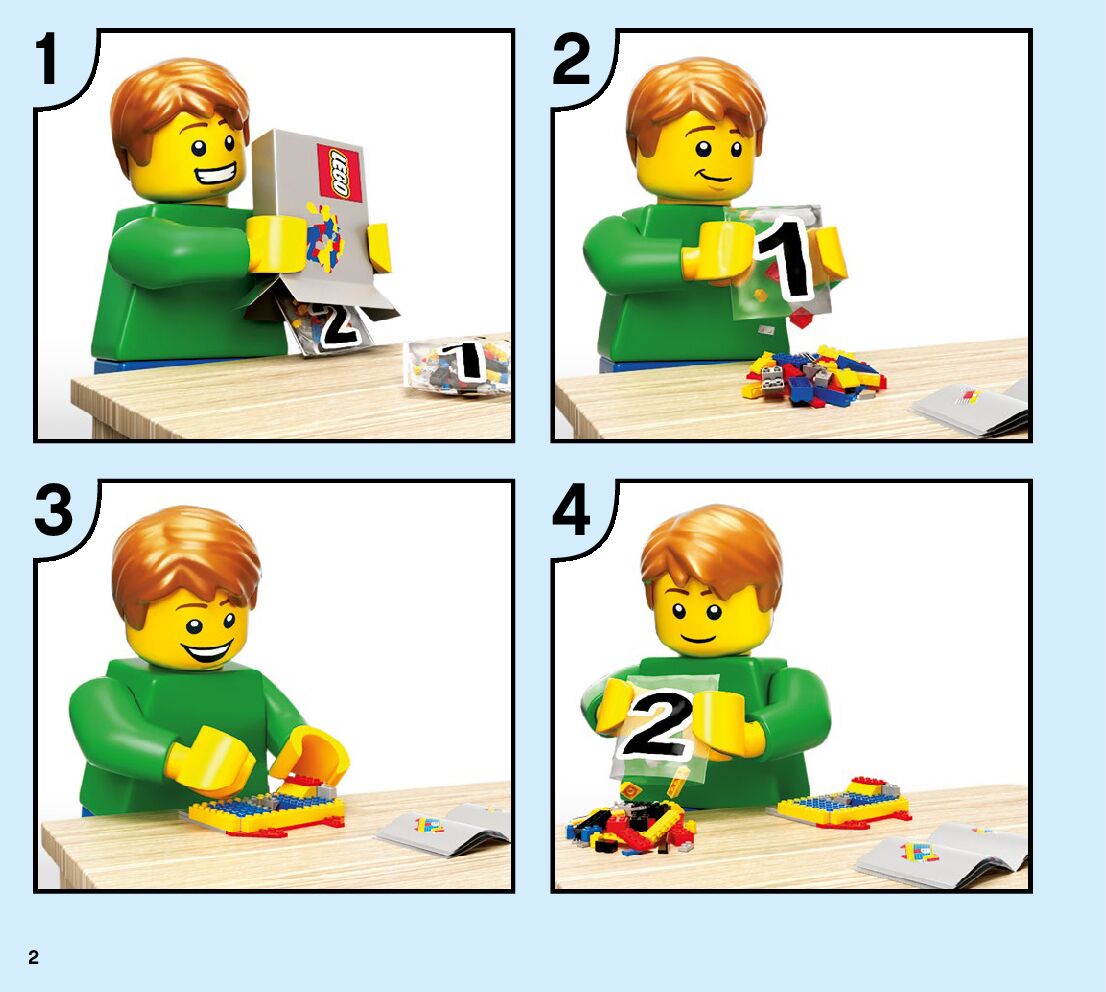 1

LEGO

2

1

2

1

3

4

2

2