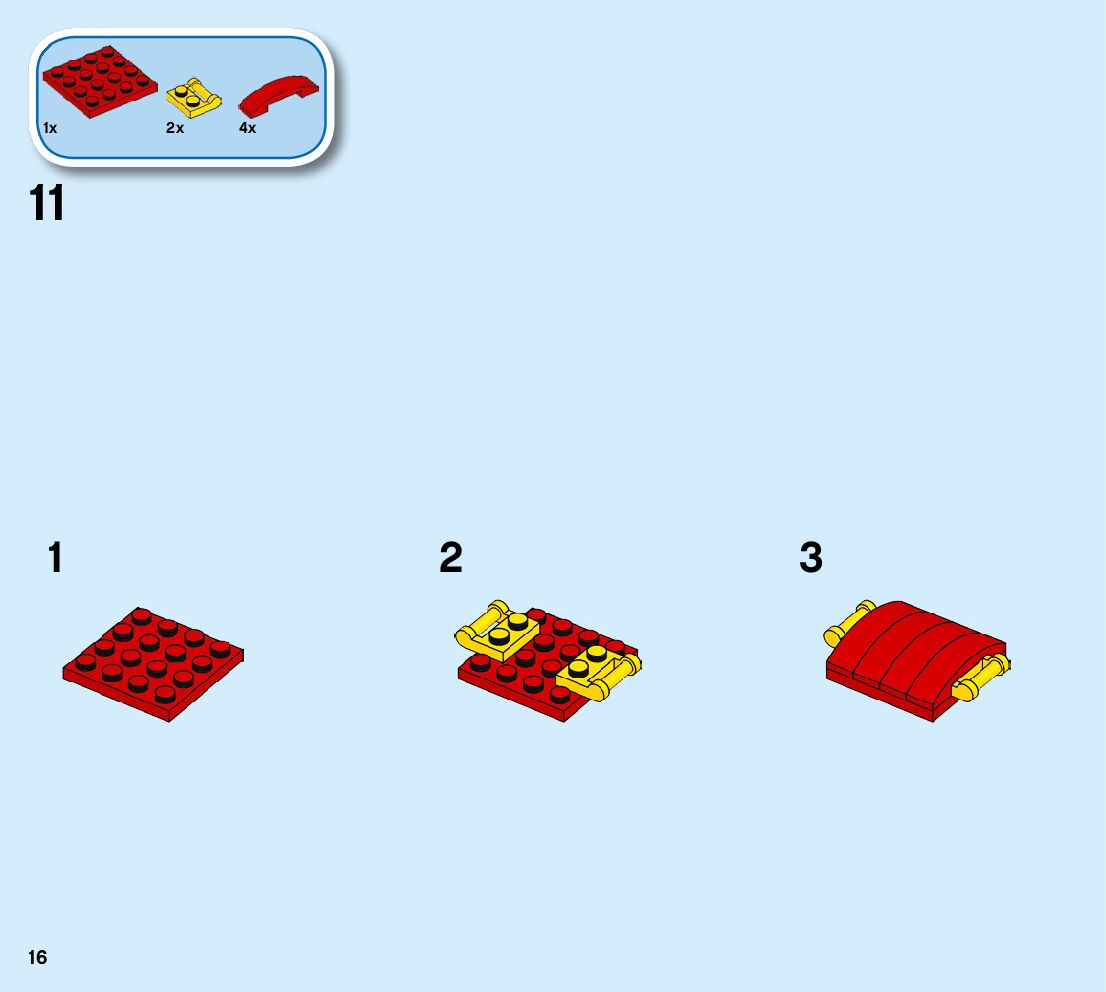 1x
2x
4x

11

1

2

3

16