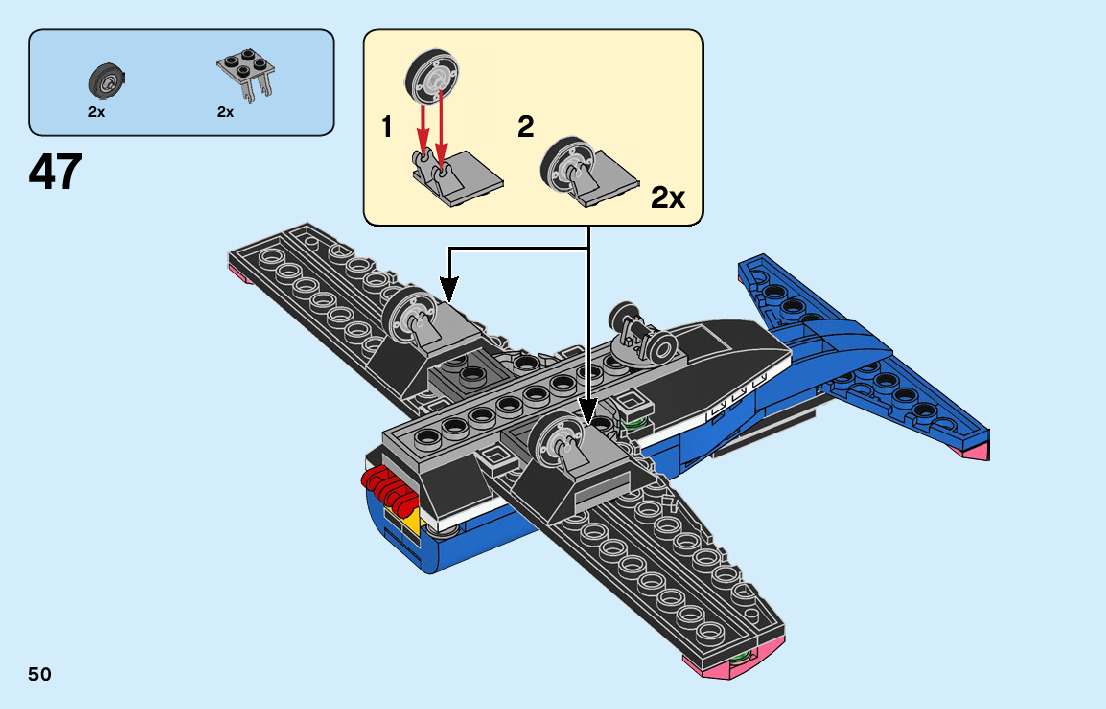 2x
2x

47

1
2
2x

50