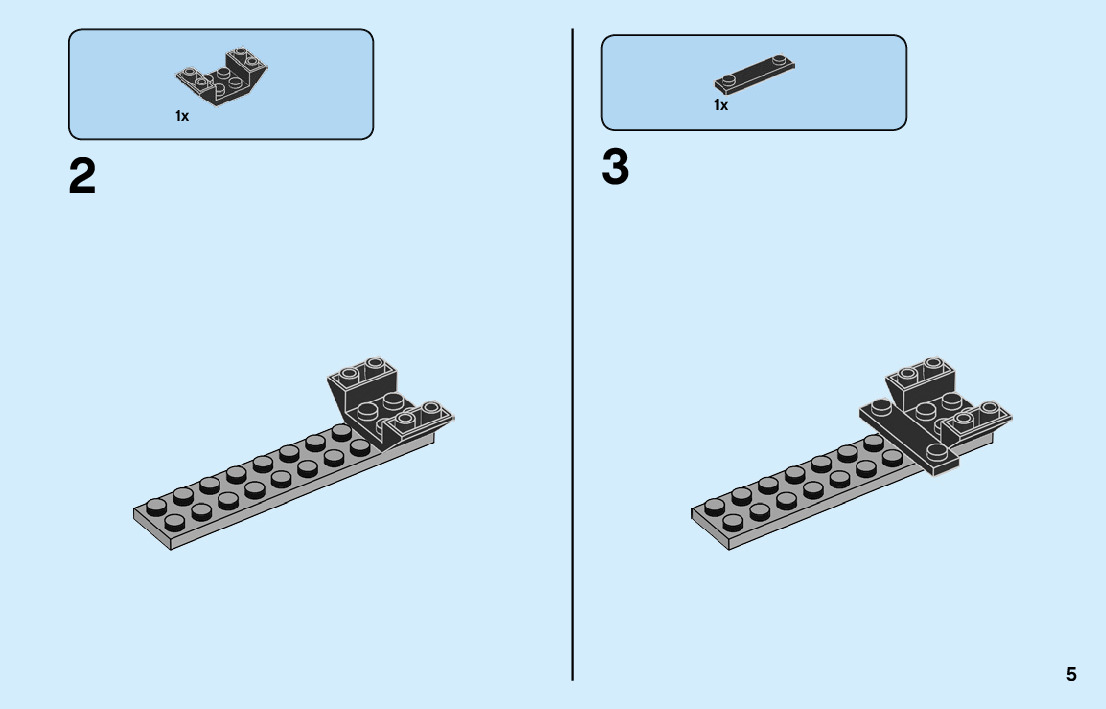 1x

2

1x

3

5